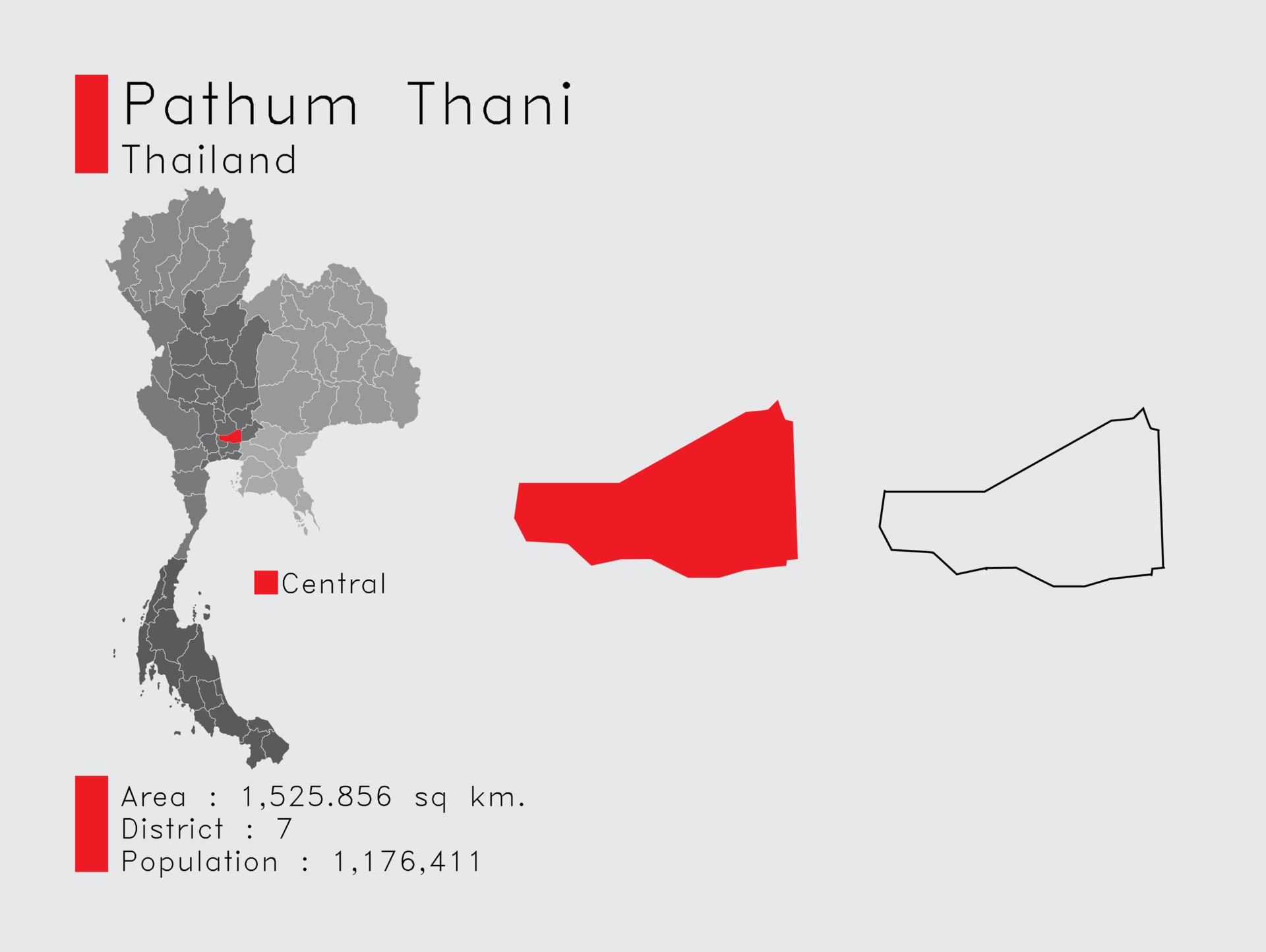 Pathum Thani
Thailand

Central

Area : 1,525.856 sq km.
District : 7
Population : 1,176,411