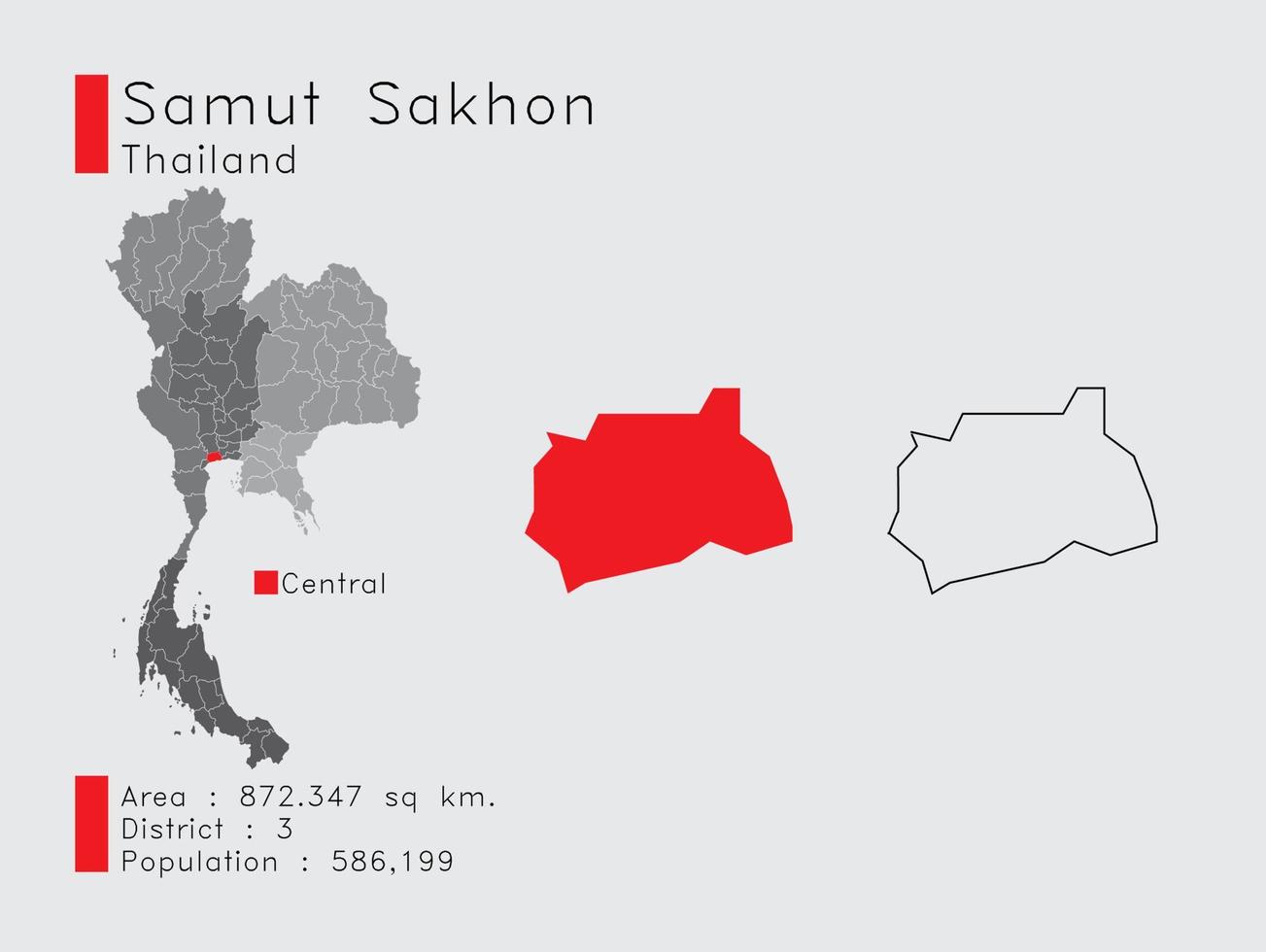 Samut Sakhon
Thailand

Central

Area : 872.347 sq km.
District : 3
Population : 586,199