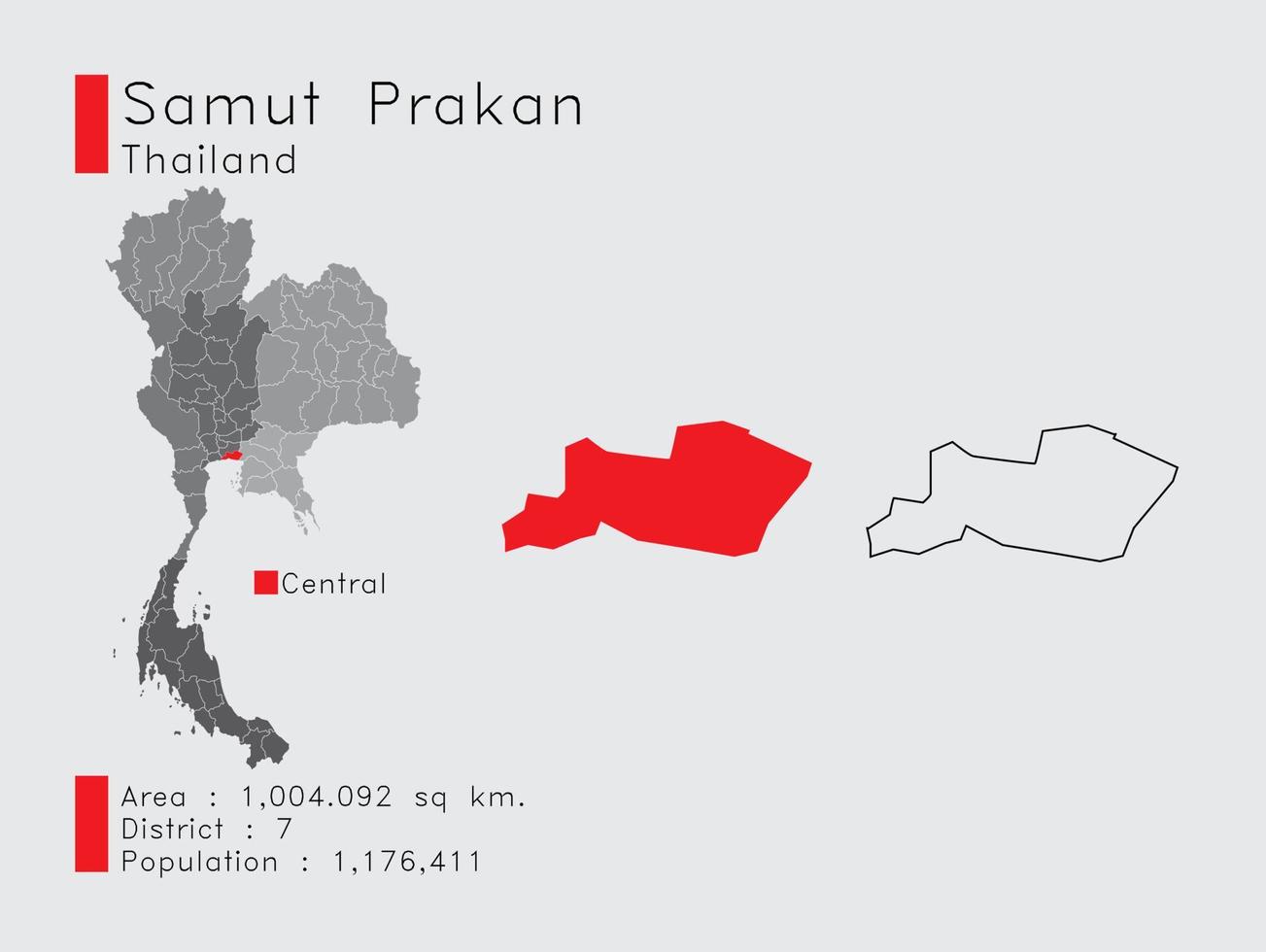 Samut Prakan
Thailand

Central

Area : 1,004.092 sq km.
District : 7
Population : 1,176,411