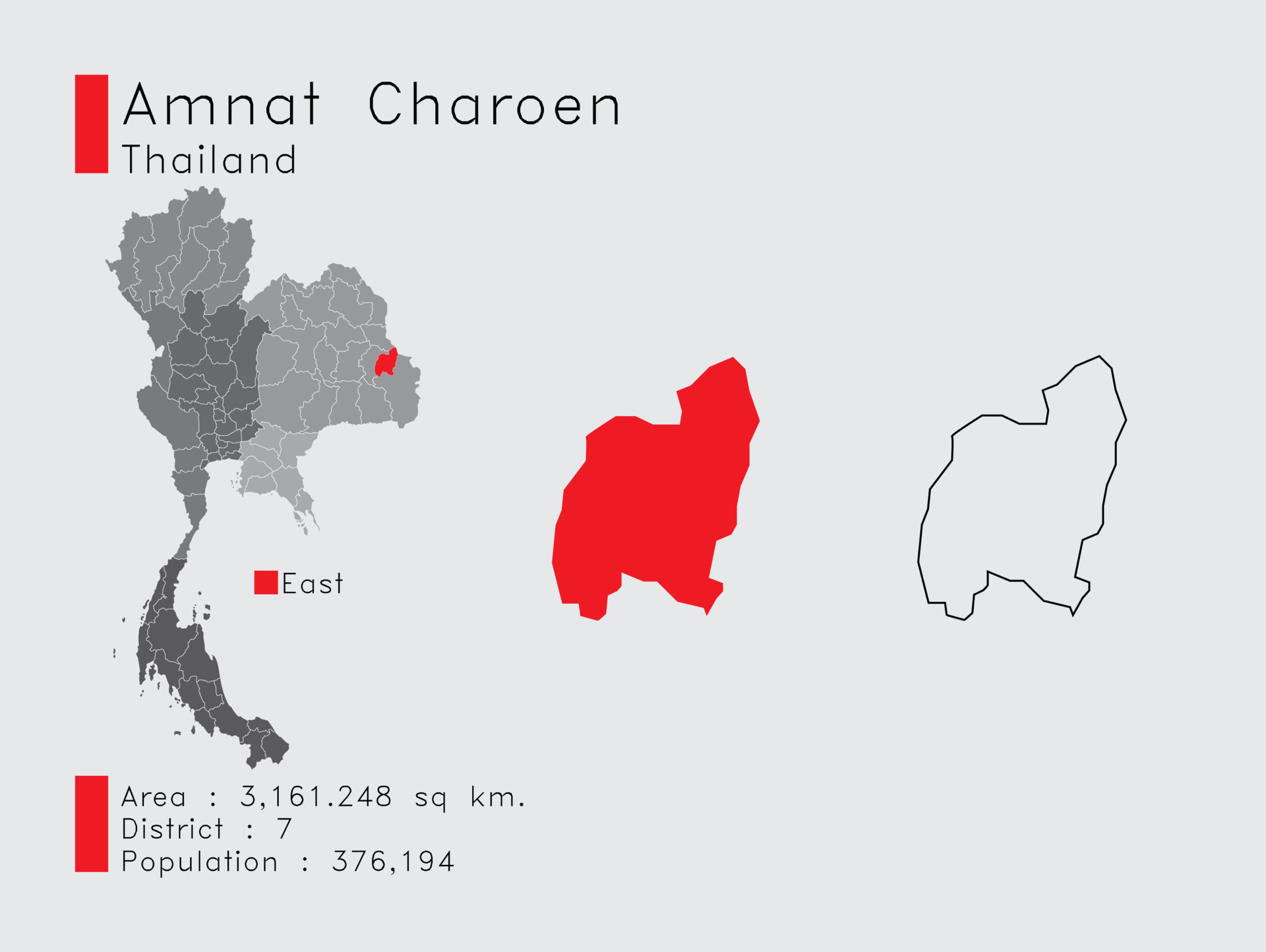 Amnat Charoen
Thailand

East

Area : 3,161.248 sq km.
District : 7
Population : 376,194