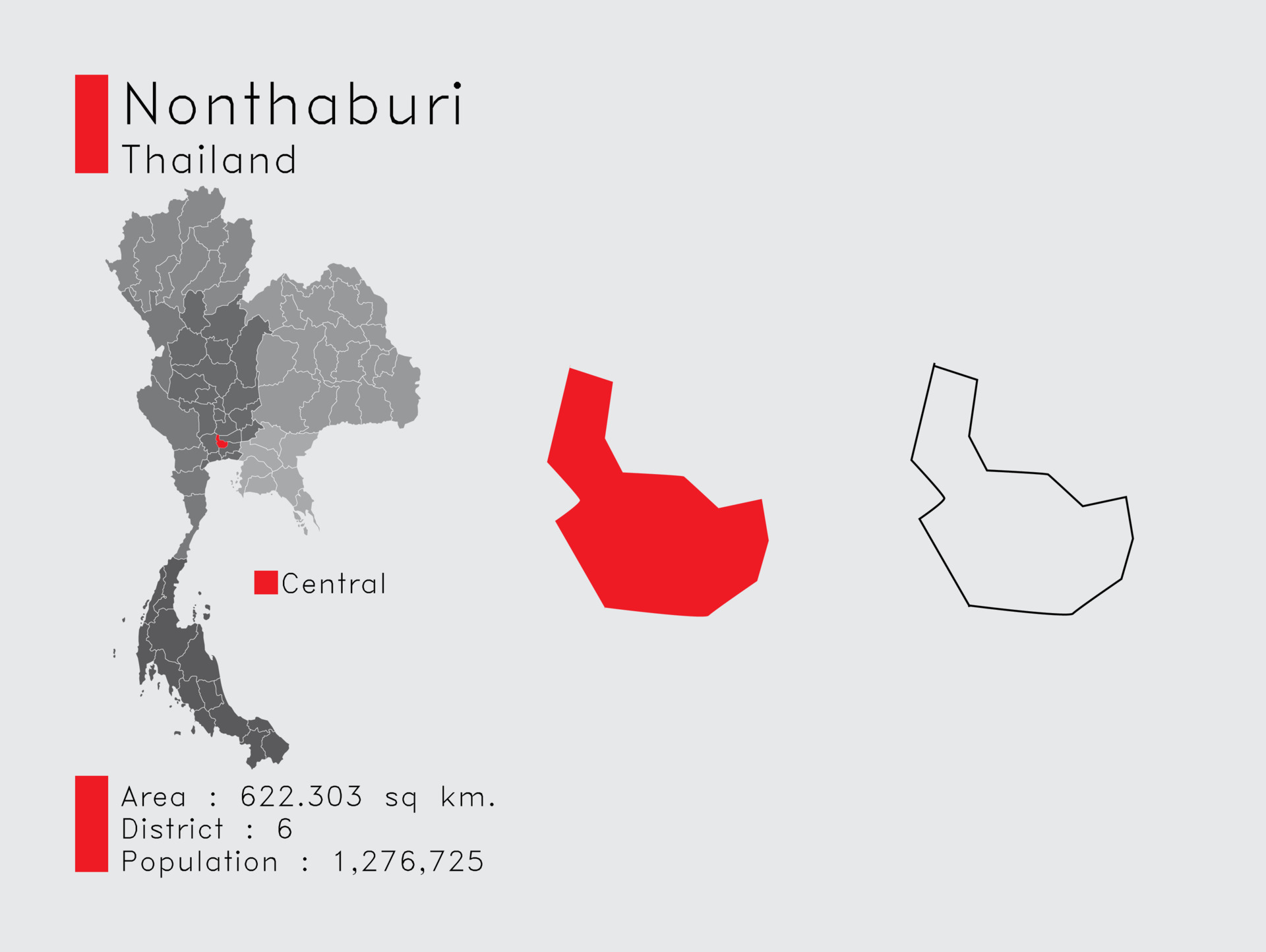 Nonthaburi
Thailand

Central

Area : 622.303 sq km.
District : 6
Population : 1,276,725