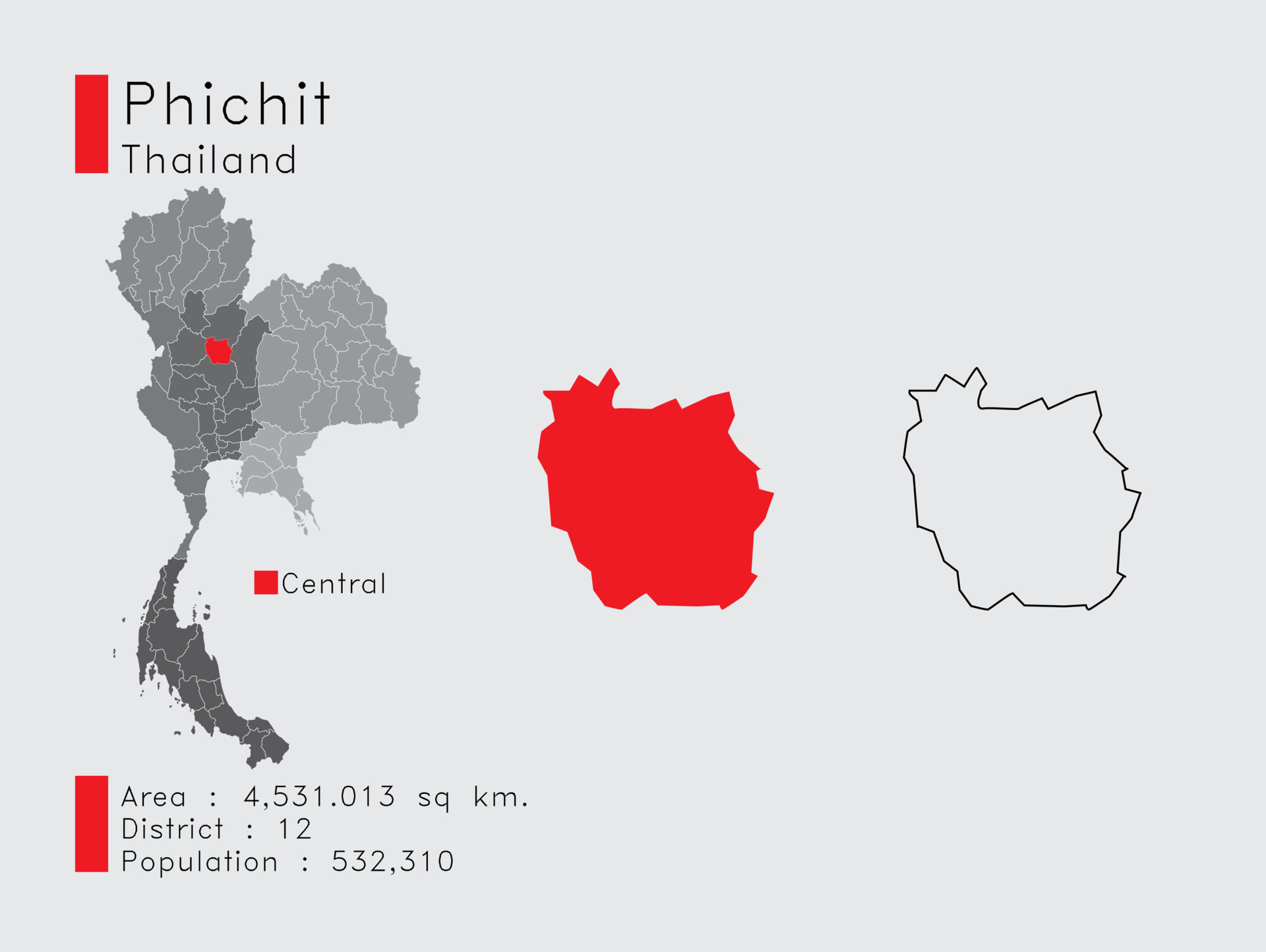 Phichit
Thailand

Central

Area : 4,531.013 sq km.
District : 12
Population : 532,310