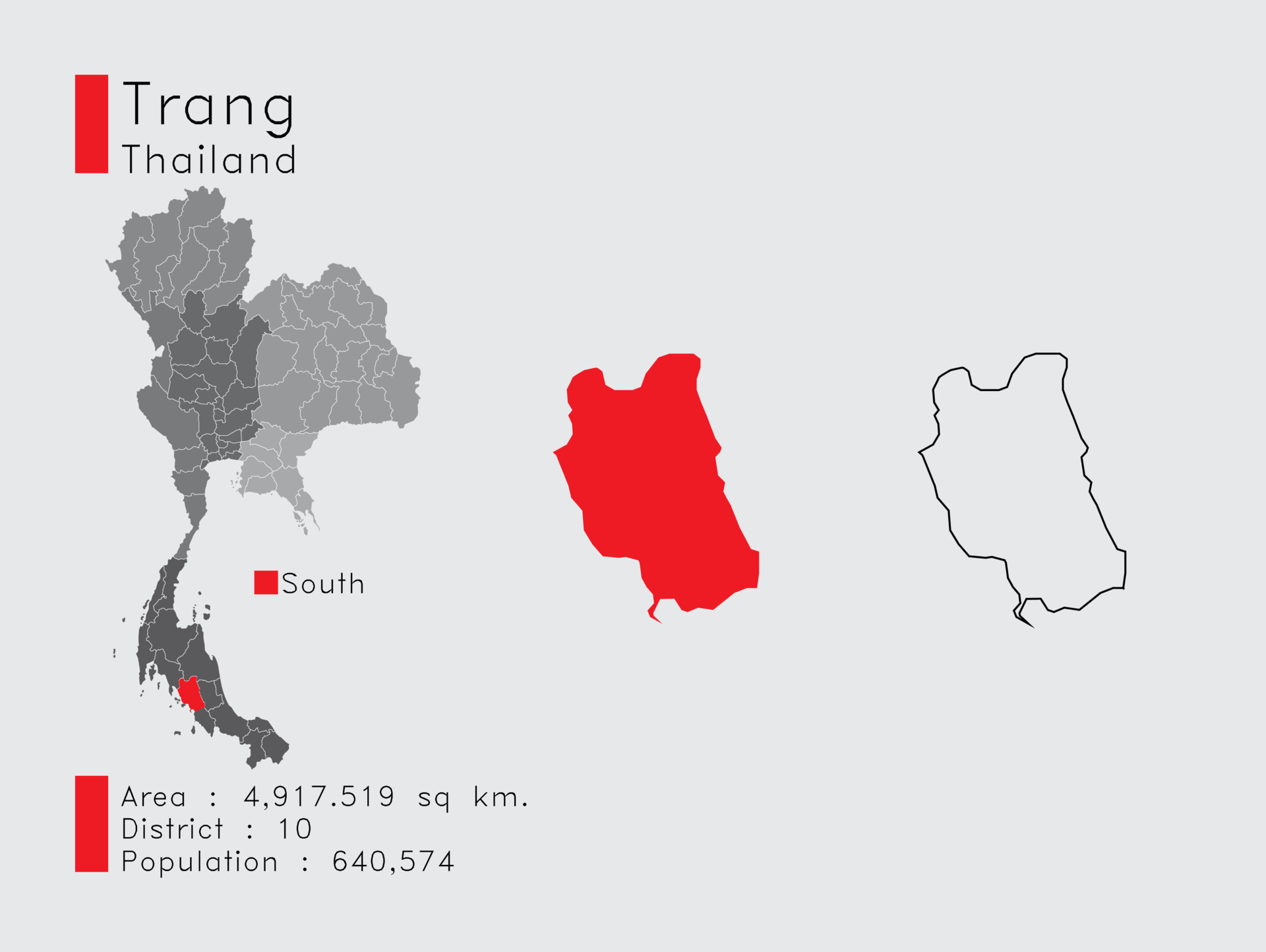 Trang
Thailand

South

Area : 4,917.519 sq km.
District : 10
Population : 640,574