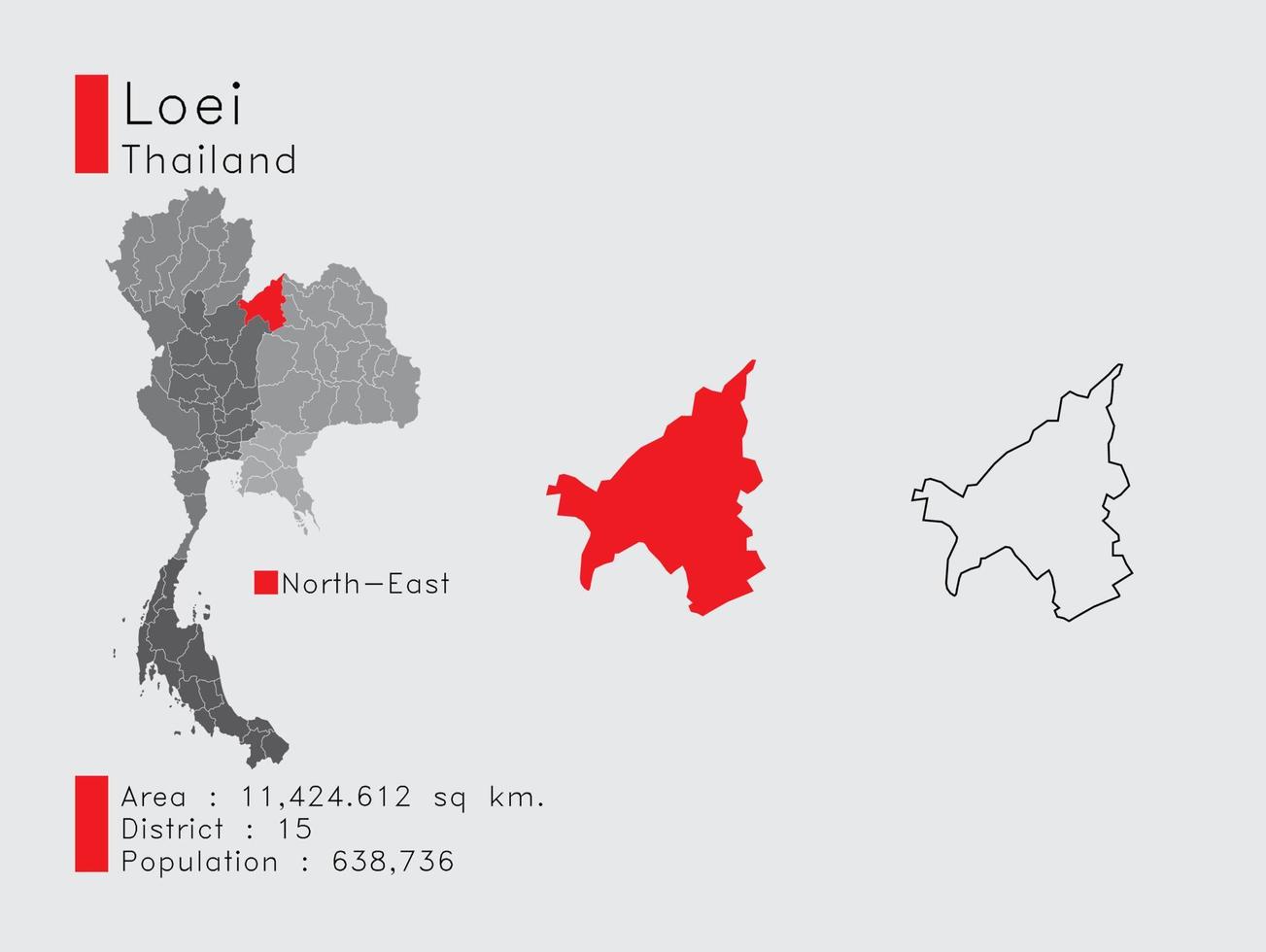 Loei
Thailand

North—East

Area : 11,424.612 sq km.
District : 15
Population : 638,736