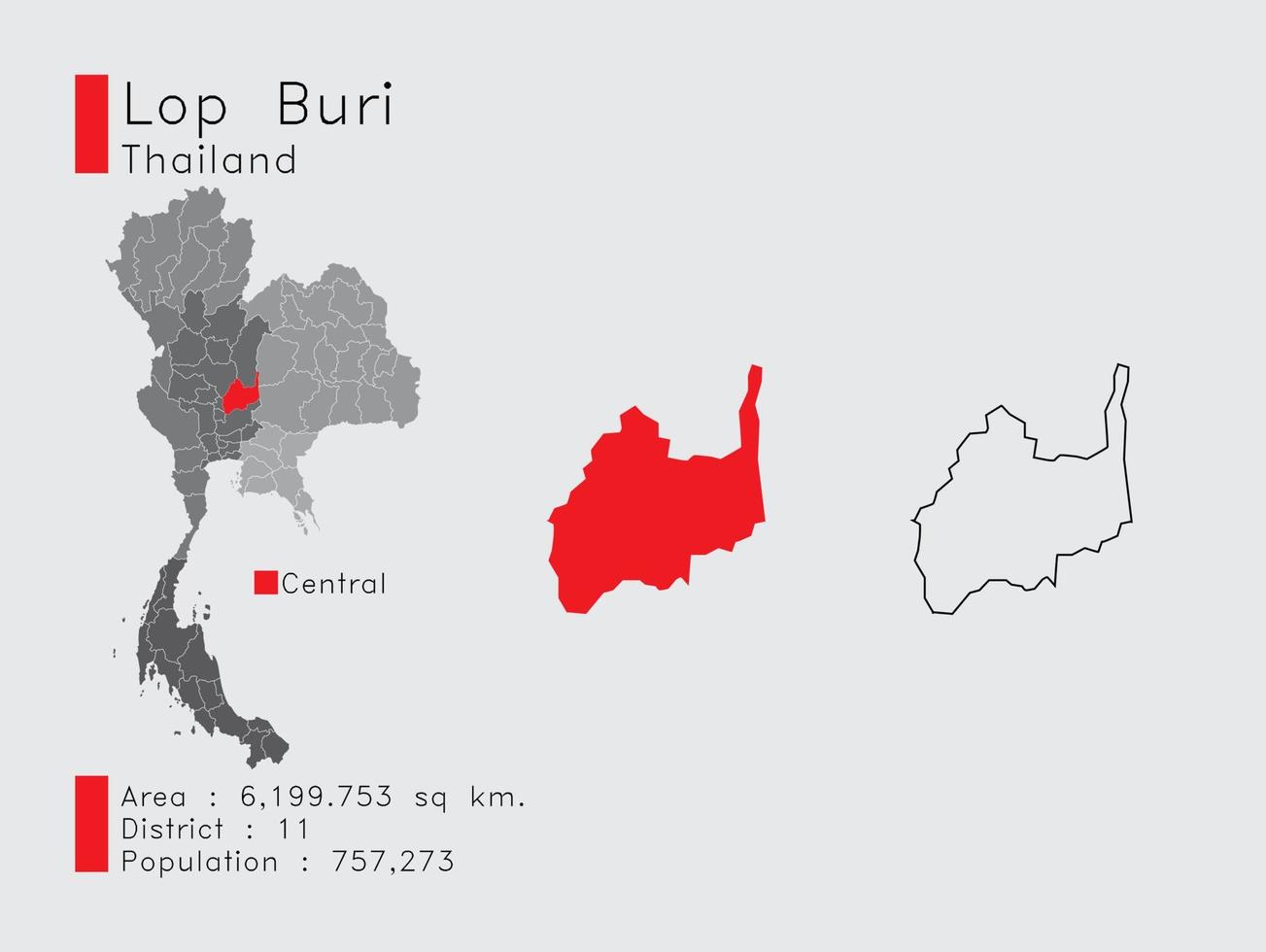 Lop Buri
Thailand

Central

Area : 6,199.753 sq km.
District : 11
Population : 757,273