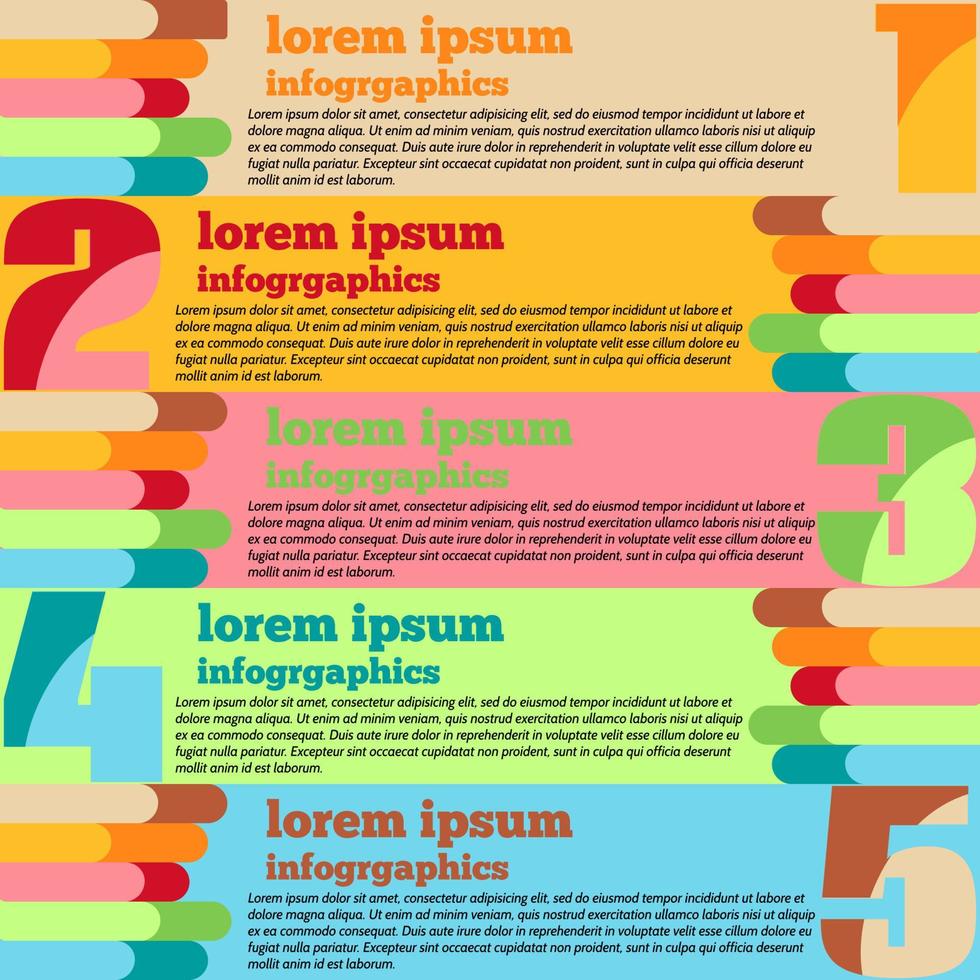 lorem ipsum
infogrgaphics

Lorem ipsum dolor sit amet, consectetur adipisicing elit, sed do eiusmod tempor incididunt ut labore et dolore magna aliqua. Ut enim ad minim veniam, quis nostrud exercitation ullamco laboris nisi ut aliquip ex ea commodo consequat. Duis aute irure dolor in reprehenderit in voluptate velit esse cillum dolore eu fugiat nulla pariatur. Excepteur sint occaecat cupidatat non proident, sunt in culpa qui officia deserunt mollit anim id est laborum.

1

2

lorem ipsum
infogrgaphics

Lorem ipsum dolor sit amet, consectetur adipisicing elit, sed do eiusmod tempor incididunt ut labore et dolore magna aliqua. Ut enim ad minim veniam, quis nostrud exercitation ullamco laboris nisi ut aliquip ex ea commodo consequat. Duis aute irure dolor in reprehenderit in voluptate velit esse cillum dolore eu fugiat nulla pariatur. Excepteur sint occaecat cupidatat non proident, sunt in culpa qui officia deserunt mollit anim id est laborum.

lorem ipsum
infogrgaphics

Lorem ipsum dolor sit amet, consectetur adipisicing elit, sed do eiusmod tempor incididunt ut labore et dolore magna aliqua. Ut enim ad minim veniam, quis nostrud exercitation ullamco laboris nisi ut aliquip ex ea commodo consequat. Duis aute irure dolor in reprehenderit in voluptate velit esse cillum dolore eu fugiat nulla pariatur. Excepteur sint occaecat cupidatat non proident, sunt in culpa qui officia deserunt mollit anim id est laborum.

3

4

lorem ipsum
infogrgaphics

Lorem ipsum dolor sit amet, consectetur adipisicing elit, sed do eiusmod tempor incididunt ut labore et dolore magna aliqua. Ut enim ad minim veniam, quis nostrud exercitation ullamco laboris nisi ut aliquip ex ea commodo consequat. Duis aute irure dolor in reprehenderit in voluptate velit esse cillum dolore eu fugiat nulla pariatur. Excepteur sint occaecat cupidatat non proident, sunt in culpa qui officia deserunt mollit anim id est laborum.

lorem ipsum
infogrgaphics

Lorem ipsum dolor sit amet, consectetur adipisicing elit, sed do eiusmod tempor incididunt ut labore et dolore magna aliqua. Ut enim ad minim veniam, quis nostrud exercitation ullamco laboris nisi ut aliquip ex ea commodo consequat. Duis aute irure dolor in reprehenderit in voluptate velit esse cillum dolore eu fugiat nulla pariatur. Excepteur sint occaecat cupidatat non proident, sunt in culpa qui officia deserunt mollit anim id est laborum.

5