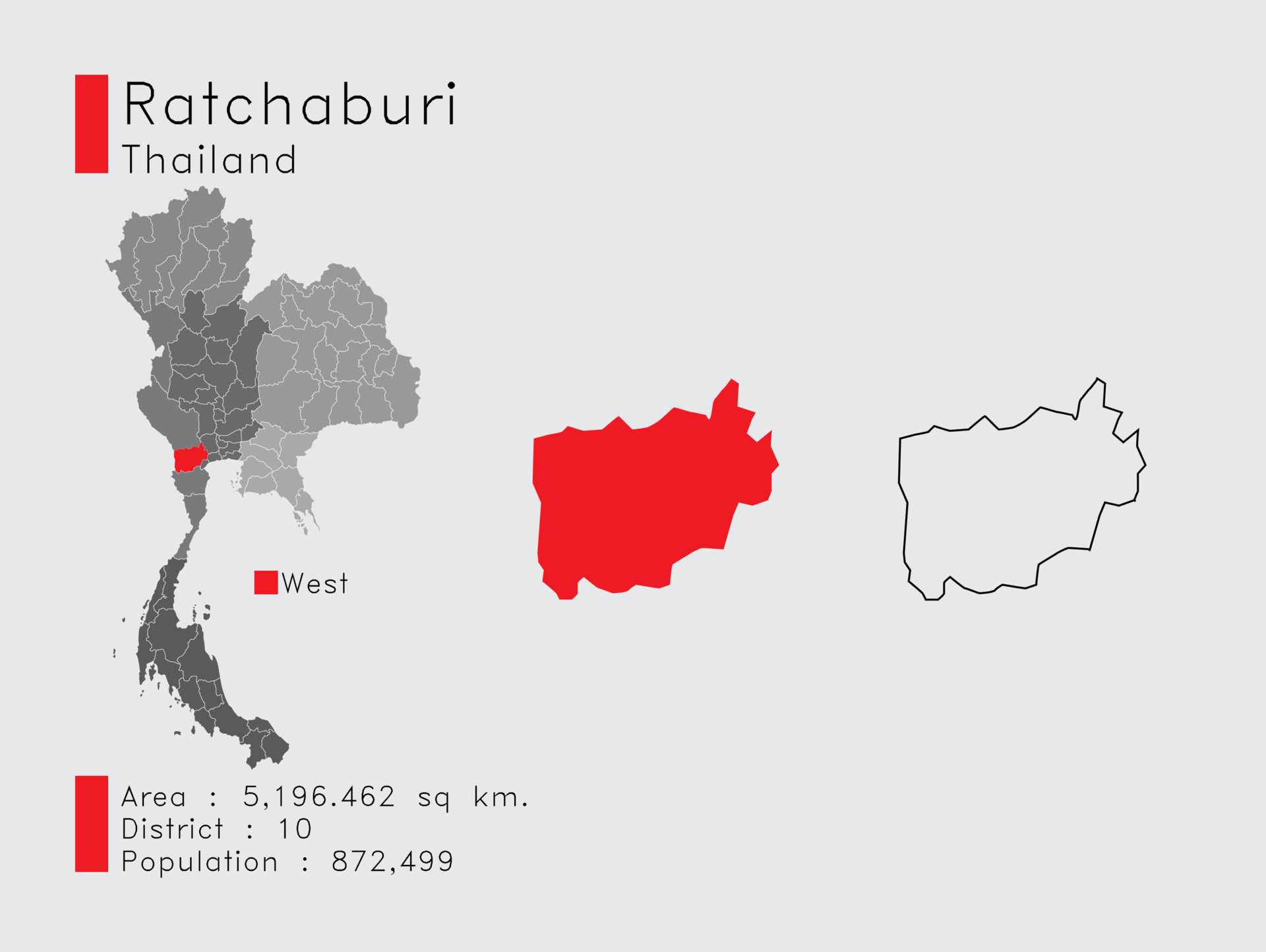 Ratchaburi
Thailand

West

Area : 5,196.462 sq km.
District : 10
Population : 872,499