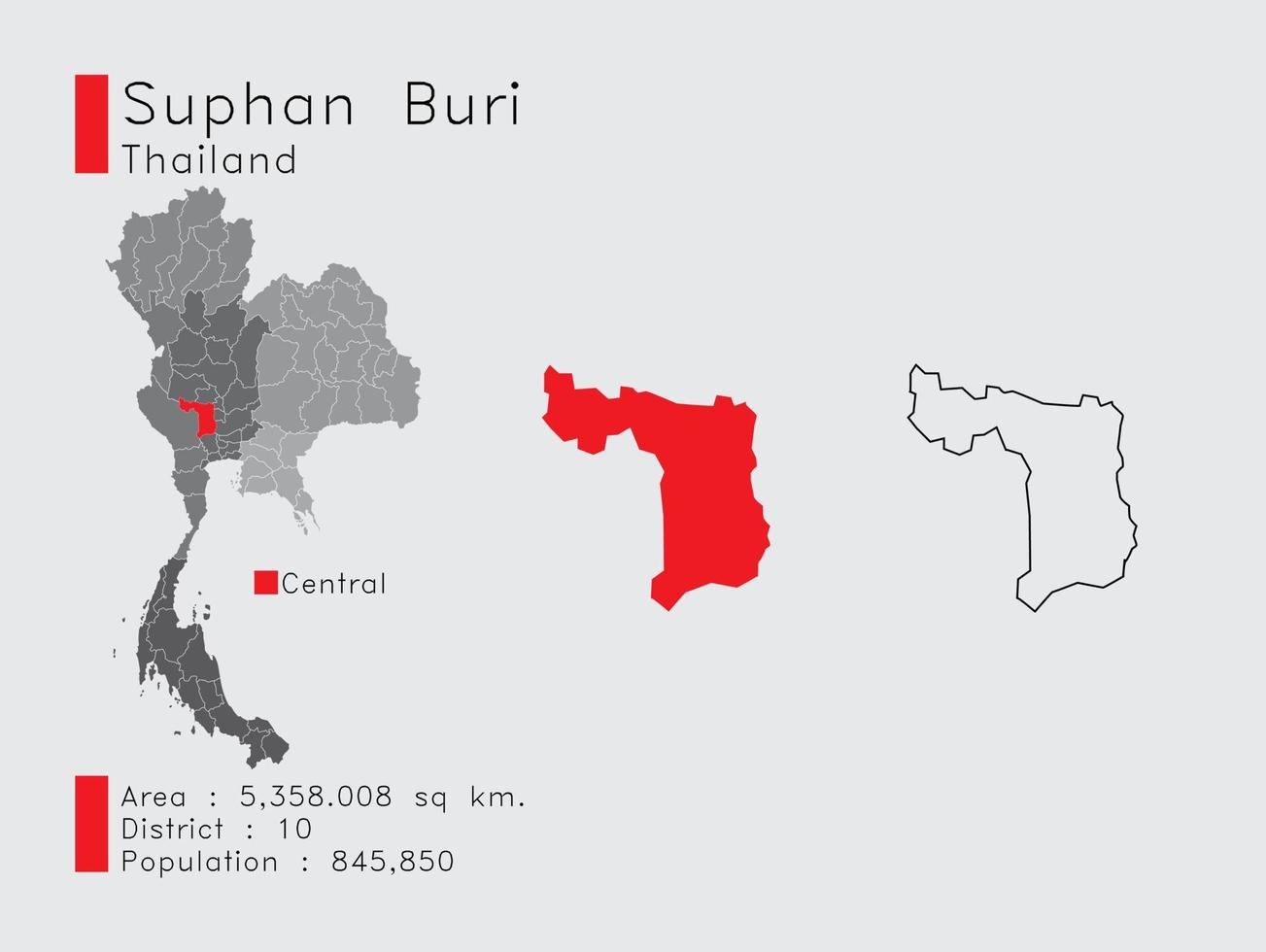 Suphan Buri
Thailand

Central

Area : 5,358.008 sq km.
District : 10
Population : 845,850