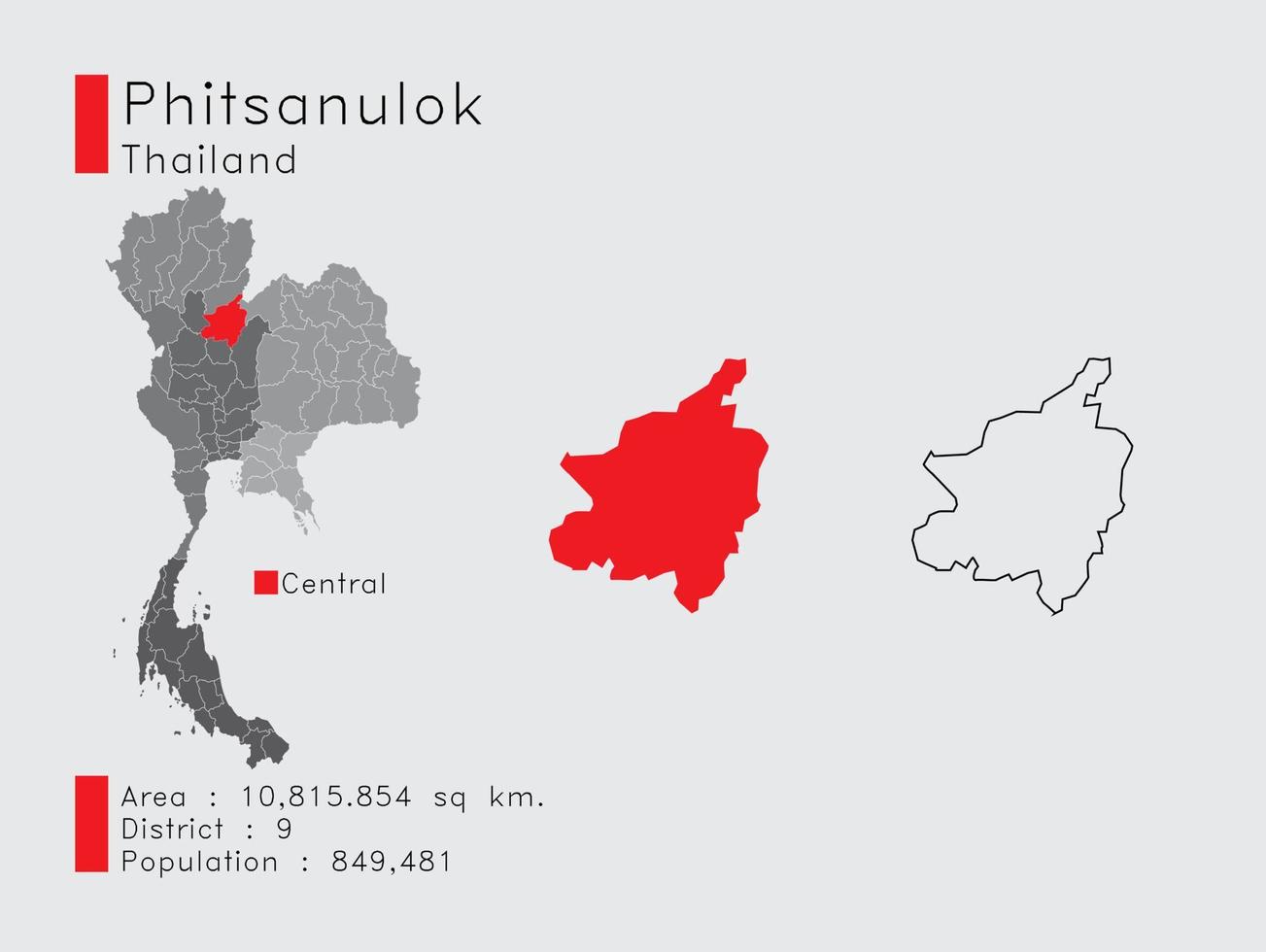 Phitsanulok
Thailand

Central

Area : 10,815.854 sq km.
District : 9
Population : 849,481