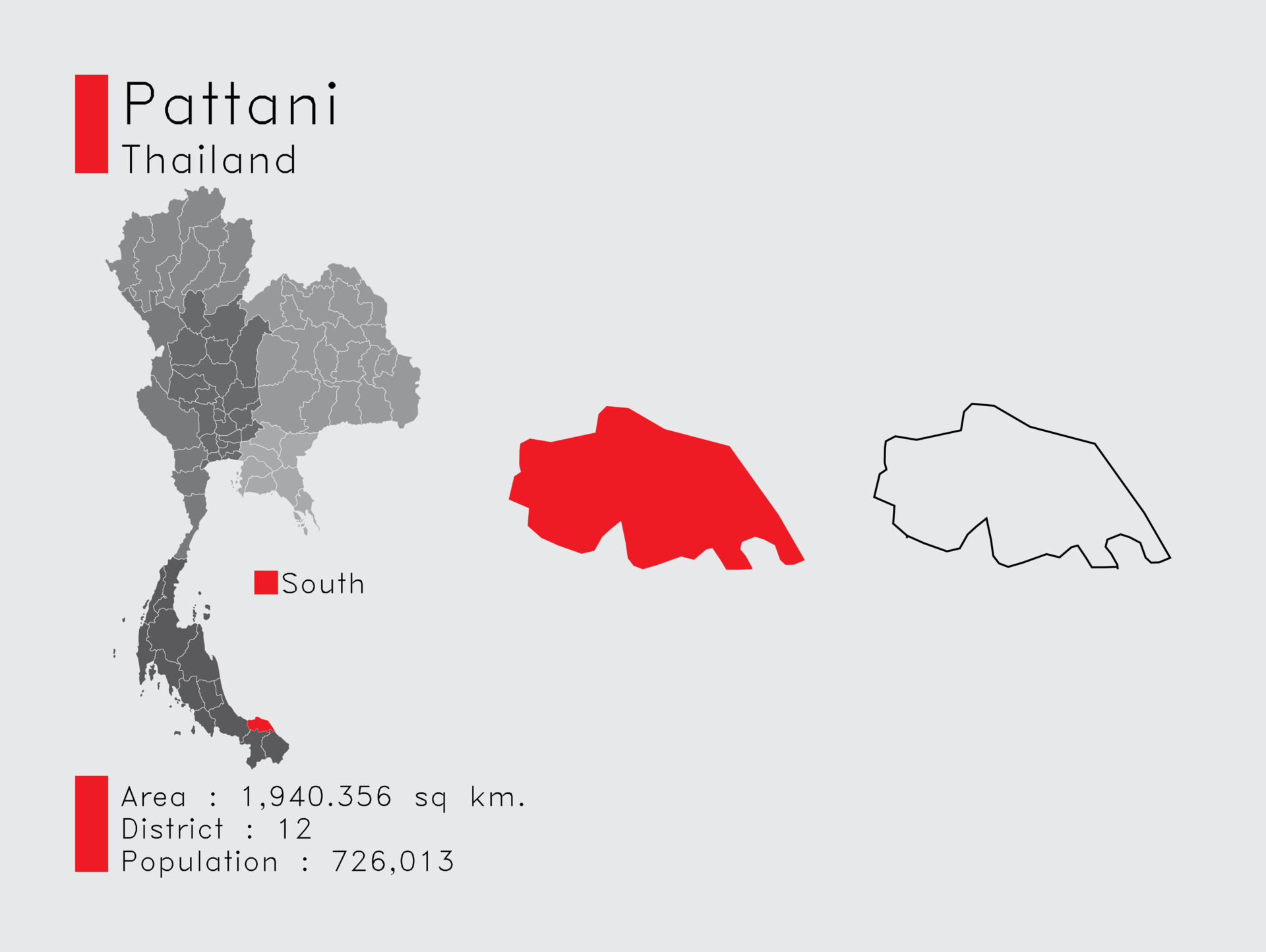 Pattani
Thailand

South

Area : 1,940.356 sq km.
District : 12
Population : 726,013