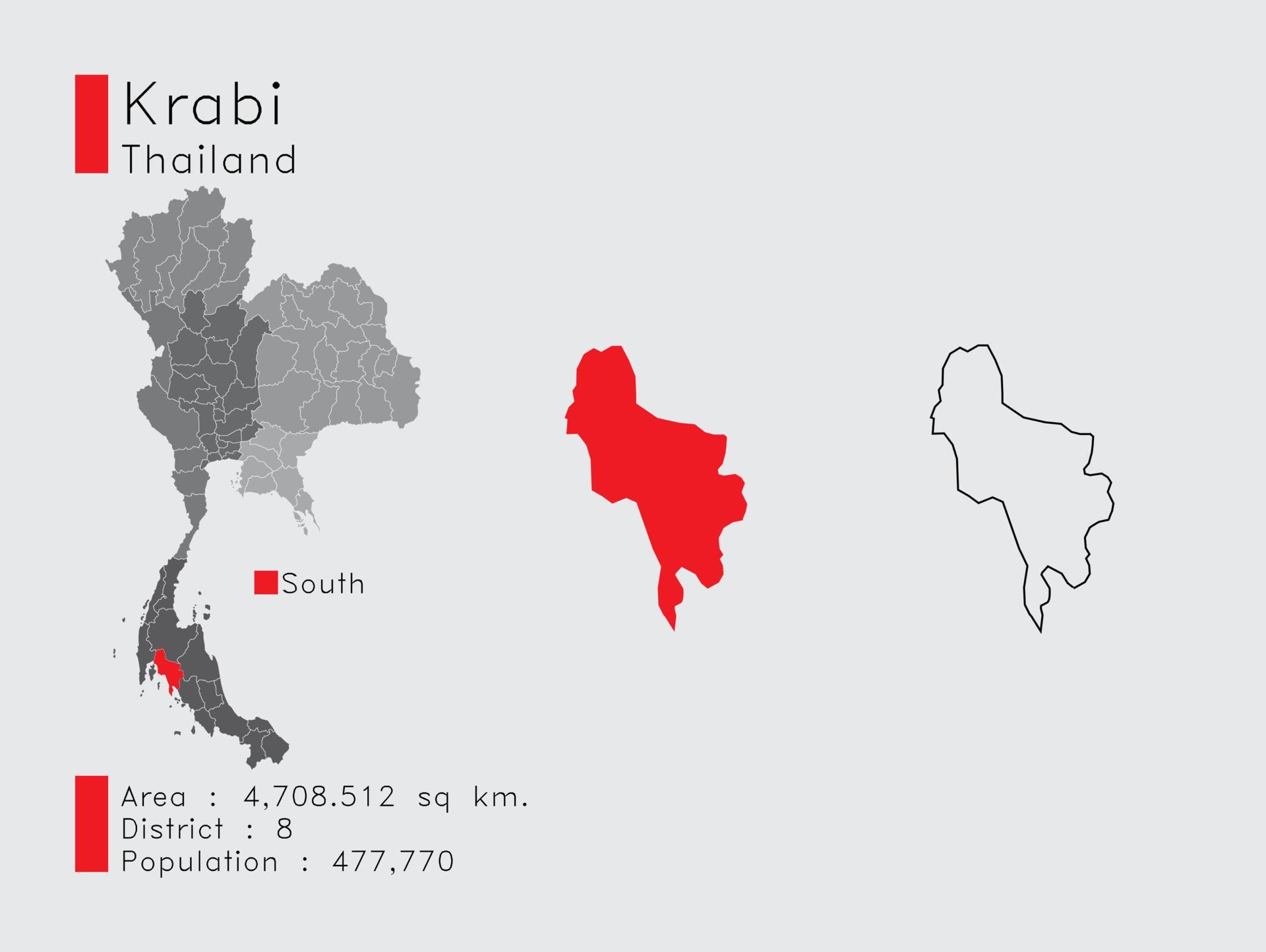 Krabi
Thailand

South

Area : 4,708.512 sq km.
District : 8
Population : 477,770