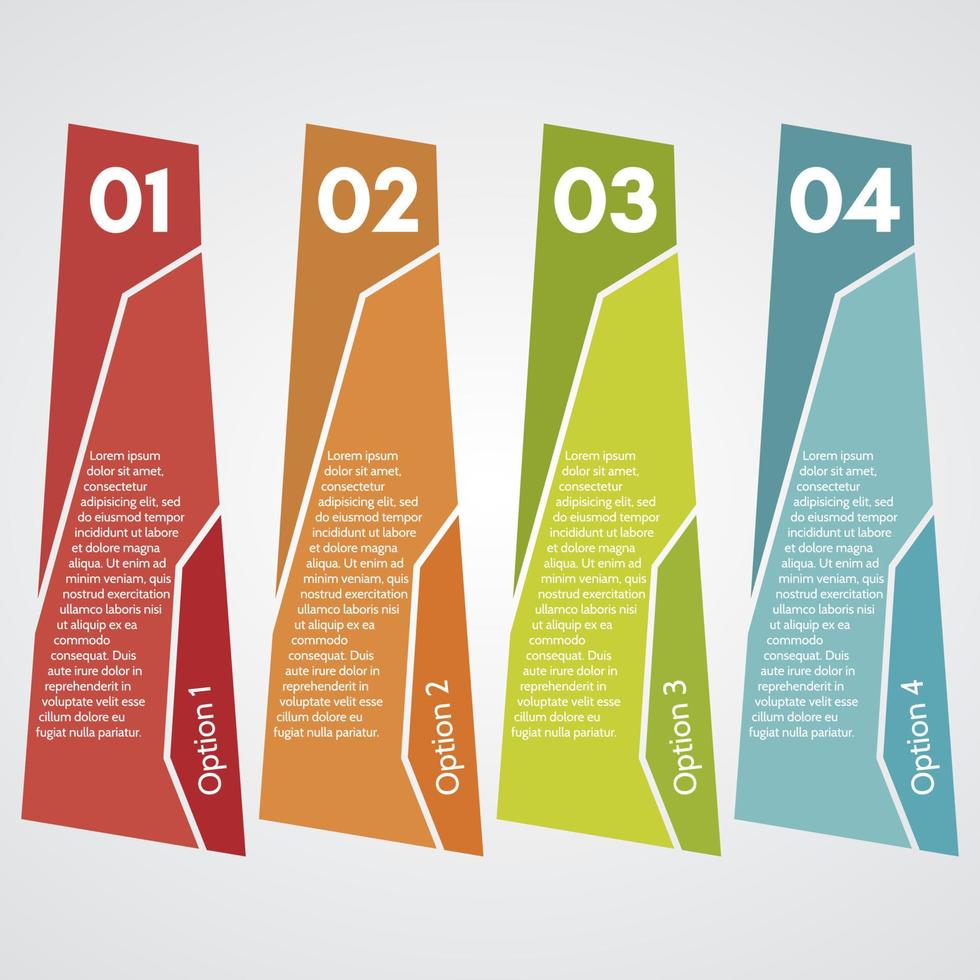 01

Lorem ipsum dolor sit amet, consectetur adipisicing elit, sed do eiusmod tempor incididunt ut labore et dolore magna aliqua. Ut enim ad minim veniam, quis nostrud exercitation ullamco laboris nisi ut aliquip ex ea commodo consequat. Duis aute irure dolor in reprehenderit in voluptate velit esse cillum dolore eu fugiat nulla pariatur.

Option 1

02

Lorem ipsum dolor sit amet, consectetur adipisicing elit, sed do eiusmod tempor incididunt ut labore et dolore magna aliqua. Ut enim ad minim veniam, quis nostrud exercitation ullamco laboris nisi ut aliquip ex ea commodo consequat. Duis aute irure dolor in reprehenderit in voluptate velit esse cillum dolore eu fugiat nulla pariatur.

Option 2

03

Lorem ipsum dolor sit amet, consectetur adipisicing elit, sed do eiusmod tempor incididunt ut labore et dolore magna aliqua. Ut enim ad minim veniam, quis nostrud exercitation ullamco laboris nisi ut aliquip ex ea commodo consequat. Duis aute irure dolor in reprehenderit in voluptate velit esse cillum dolore eu fugiat nulla pariatur.

Option 3

04

Lorem ipsum dolor sit amet, consectetur adipisicing elit, sed do eiusmod tempor incididunt ut labore et dolore magna aliqua. Ut enim ad minim veniam, quis nostrud exercitation ullamco laboris nisi ut aliquip ex ea commodo consequat. Duis aute irure dolor in reprehenderit in voluptate velit esse cillum dolore eu fugiat nulla pariatur.

Option 4