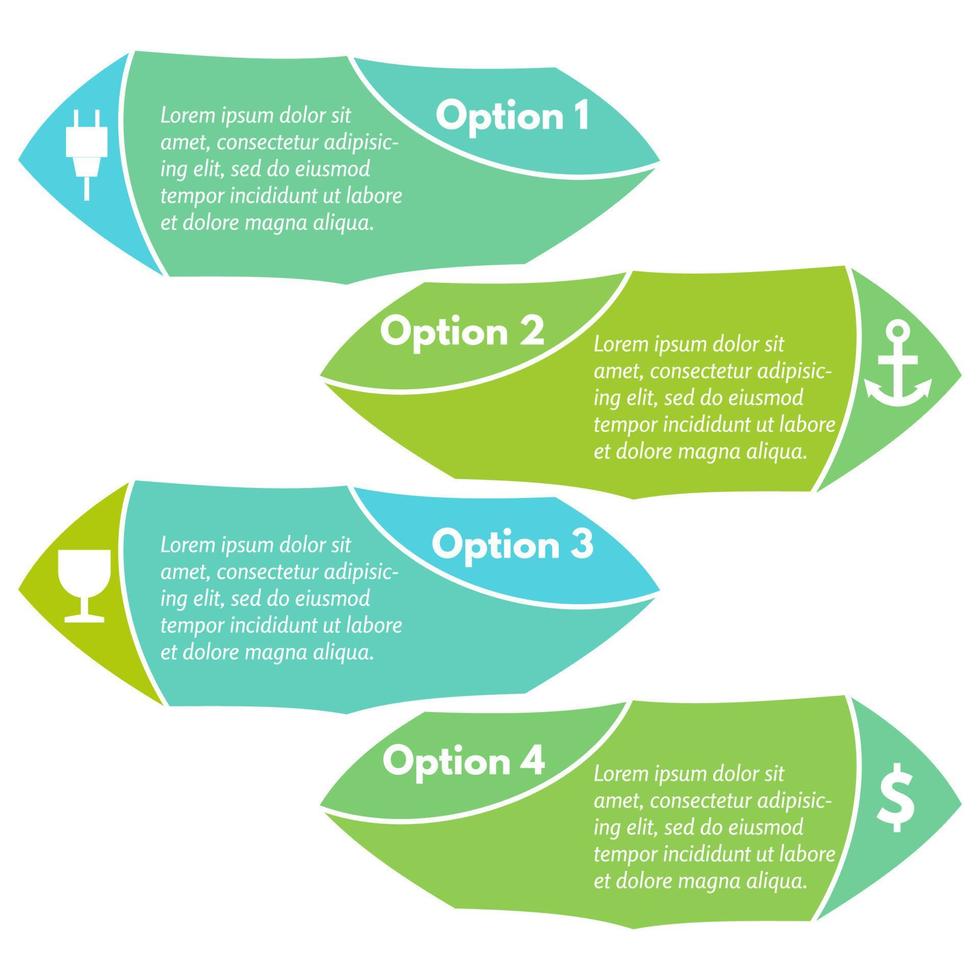 Option 1

Lorem ipsum dolor sit amet, consectetur adipisicing elit, sed do eiusmod tempor incididunt ut labore et dolore magna aliqua.

Option 2

Lorem ipsum dolor sit amet, consectetur adipisicing elit, sed do eiusmod tempor incididunt ut labore et dolore magna aliqua.

Option 3

Lorem ipsum dolor sit amet, consectetur adipisicing elit, sed do eiusmod tempor incididunt ut labore et dolore magna aliqua.

Option 4

Lorem ipsum dolor sit amet, consectetur adipisicing elit, sed do eiusmod tempor incididunt ut labore et dolore magna aliqua.

$