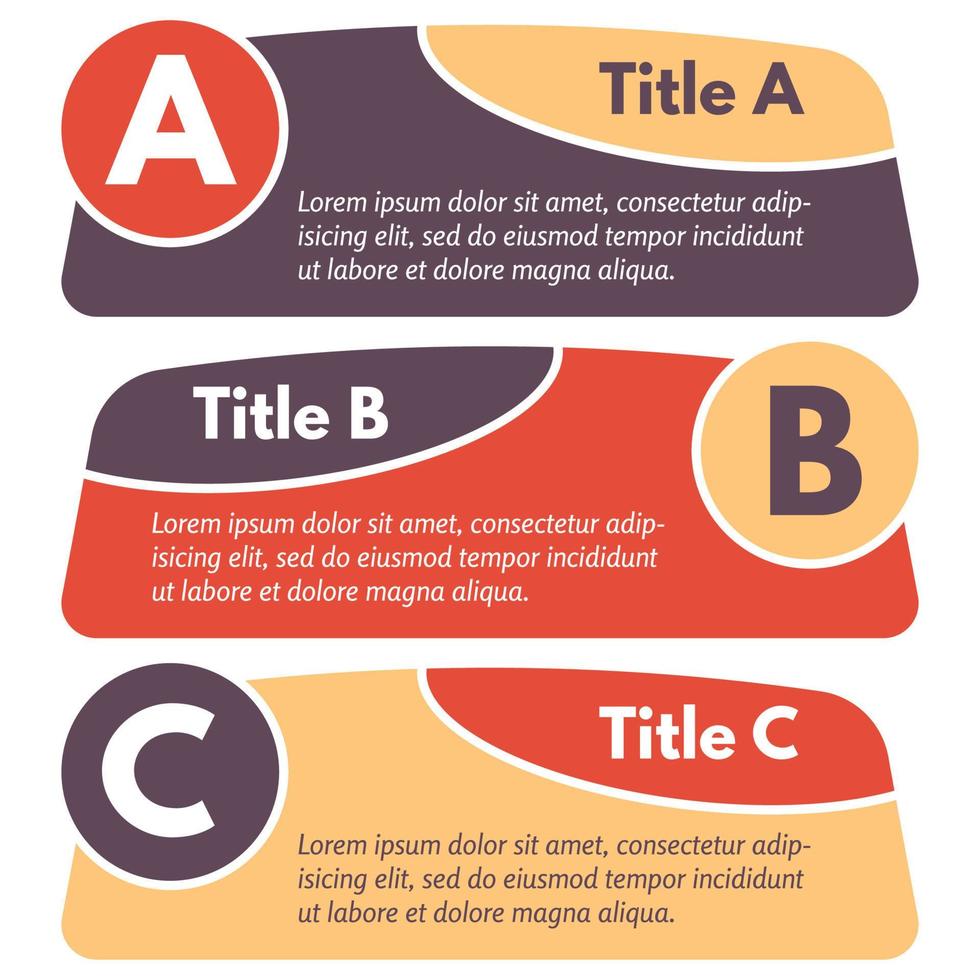 A

Title A

Lorem ipsum dolor sit amet, consectetur adipisicing elit, sed do eiusmod tempor incididunt ut labore et dolore magna aliqua.

Title B

B

Lorem ipsum dolor sit amet, consectetur adipisicing elit, sed do eiusmod tempor incididunt ut labore et dolore magna aliqua.

C

Title C

Lorem ipsum dolor sit amet, consectetur adipisicing elit, sed do eiusmod tempor incididunt ut labore et dolore magna aliqua.