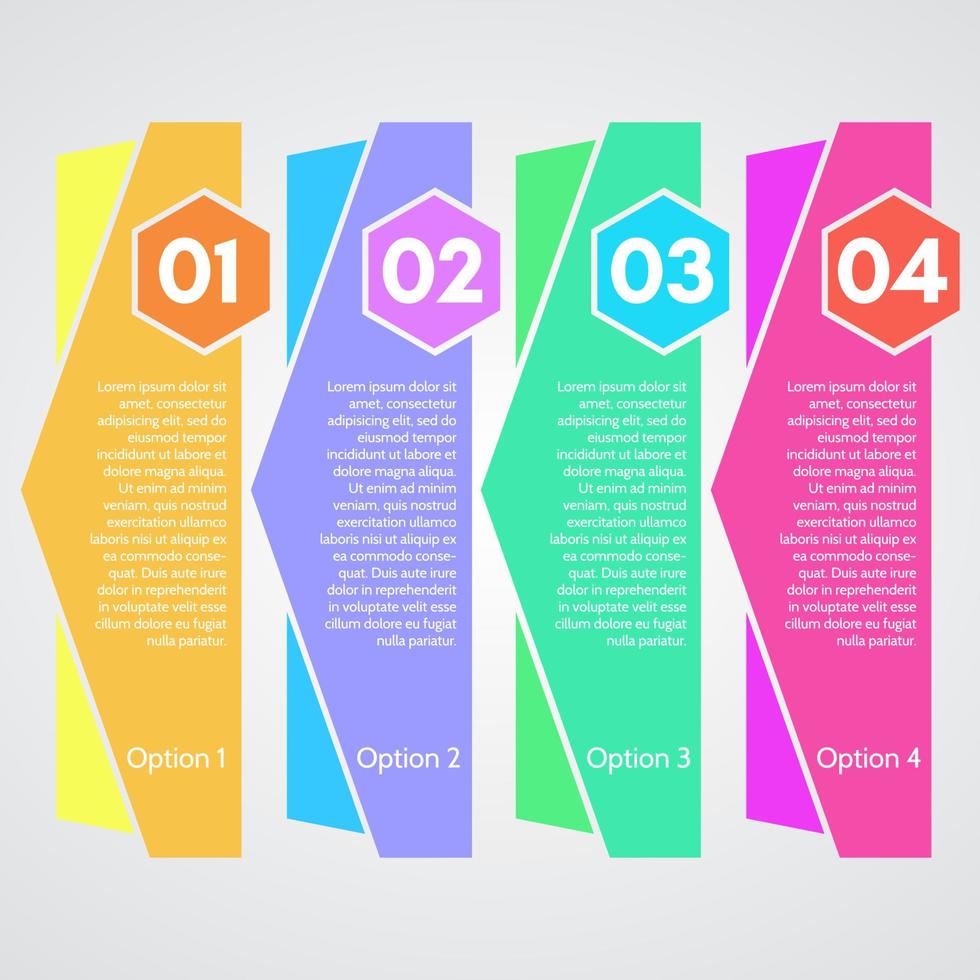 01

Lorem ipsum dolor sit amet, consectetur adipisicing elit, sed do eiusmod tempor incididunt ut labore et dolore magna aliqua. Ut enim ad minim veniam, quis nostrud exercitation ullamco laboris nisi ut aliquip ex ea commodo consequat. Duis aute irure dolor in reprehenderit in voluptate velit esse cillum dolore eu fugiat nulla pariatur.

Option 1

02

Lorem ipsum dolor sit amet, consectetur adipisicing elit, sed do eiusmod tempor incididunt ut labore et dolore magna aliqua. Ut enim ad minim veniam, quis nostrud exercitation ullamco laboris nisi ut aliquip ex ea commodo consequat. Duis aute irure dolor in reprehenderit in voluptate velit esse cillum dolore eu fugiat nulla pariatur.

Option 2

03

Lorem ipsum dolor sit amet, consectetur adipisicing elit, sed do eiusmod tempor incididunt ut labore et dolore magna aliqua. Ut enim ad minim veniam, quis nostrud exercitation ullamco laboris nisi ut aliquip ex ea commodo consequat. Duis aute irure dolor in reprehenderit in voluptate velit esse cillum dolore eu fugiat nulla pariatur.

Option 3

04

Lorem ipsum dolor sit amet, consectetur adipisicing elit, sed do eiusmod tempor incididunt ut labore et dolore magna aliqua. Ut enim ad minim veniam, quis nostrud exercitation ullamco laboris nisi ut aliquip ex ea commodo consequat. Duis aute irure dolor in reprehenderit in voluptate velit esse cillum dolore eu fugiat nulla pariatur.

Option 4