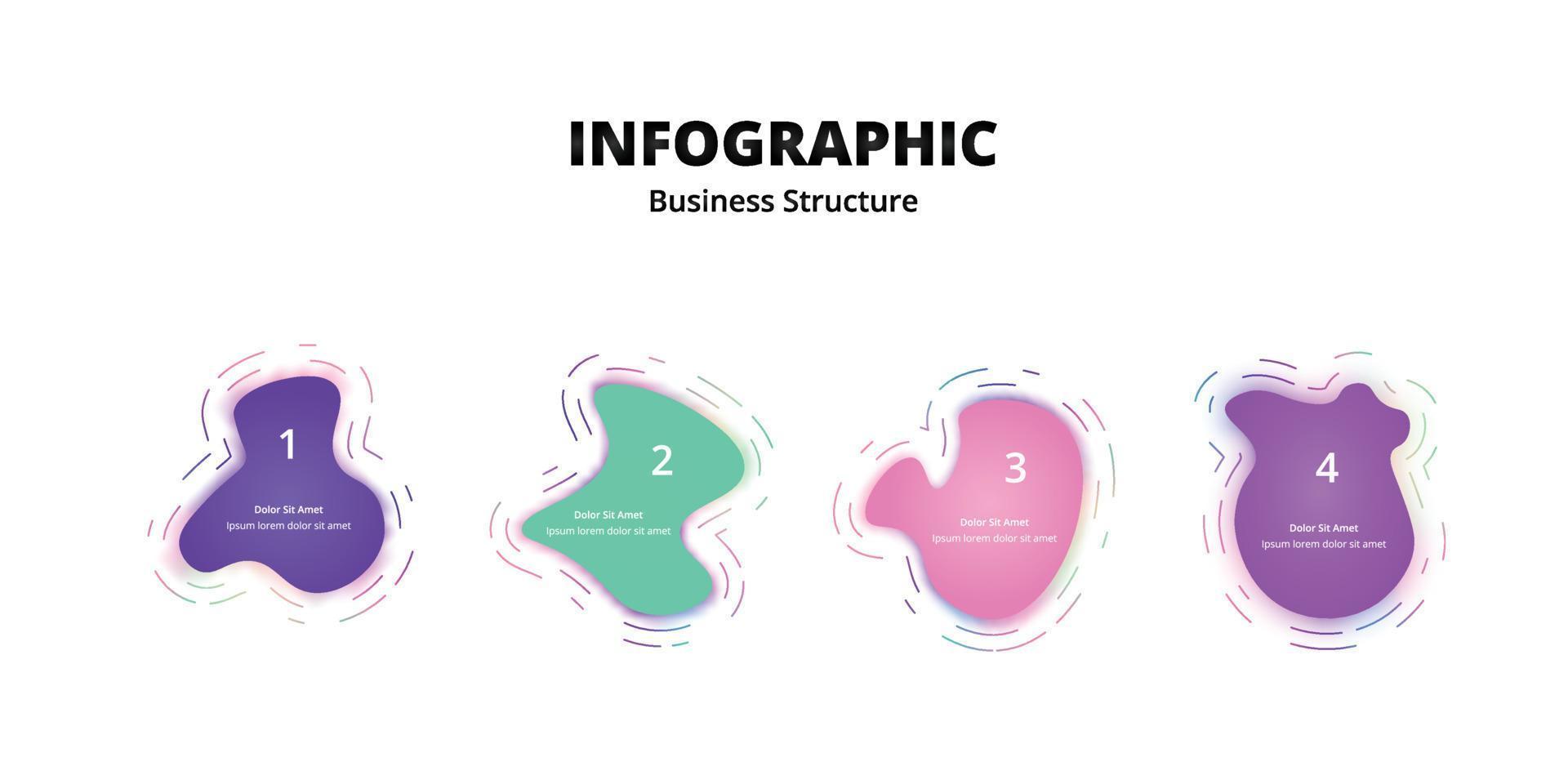 INFOGRAPHIC
Business Structure

1
Dolor Sit Amet
Ipsum lorem dolor sit amet

2
Dolor Sit Amet
Ipsum lorem dolor sit amet

3
Dolor Sit Amet
Ipsum lorem dolor sit amet

4
Dolor Sit Amet
Ipsum lorem dolor sit amet