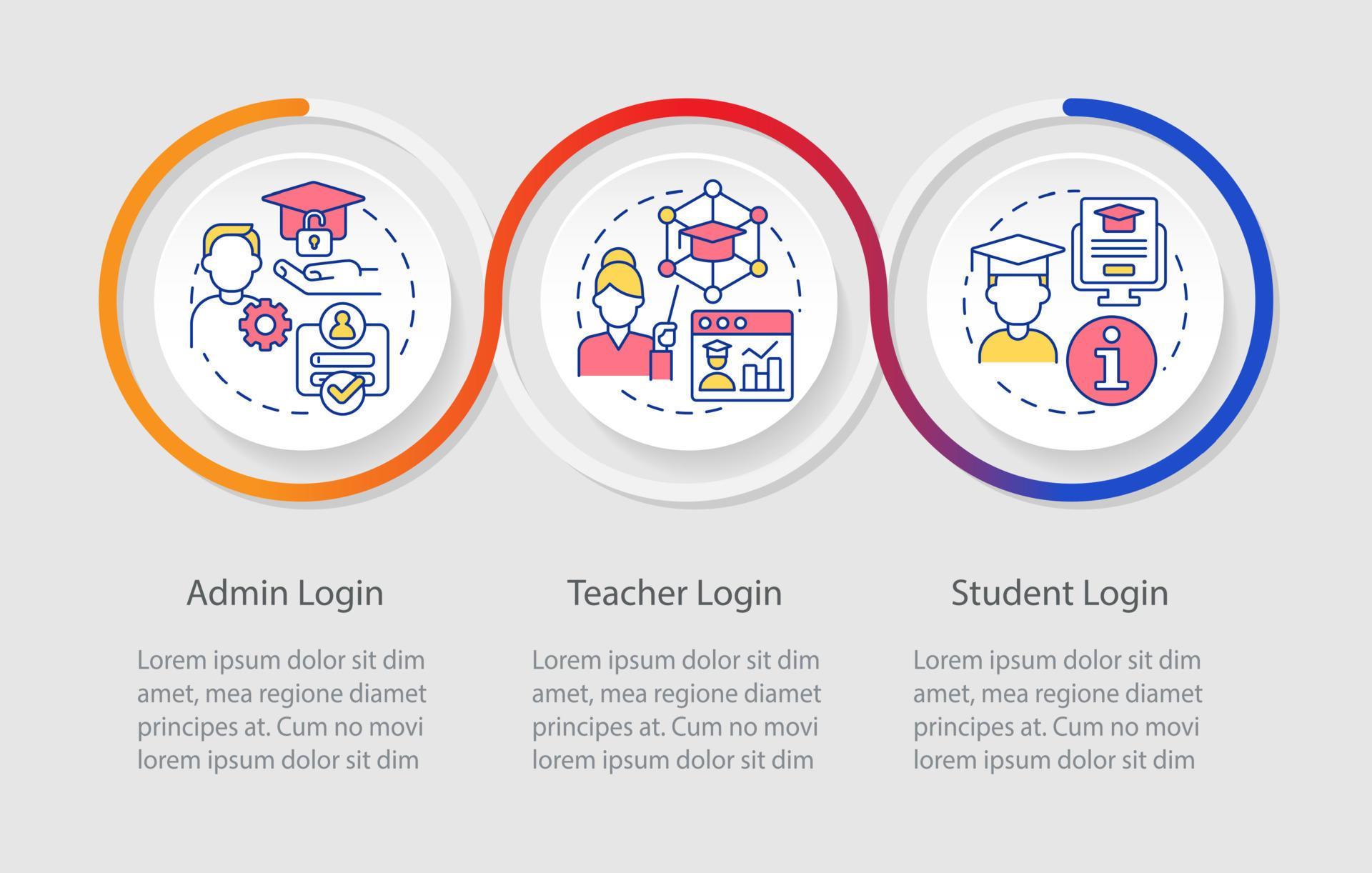 Admin Login

Lorem ipsum dolor sit dim amet, mea regione diamet principes at. Cum no movi lorem ipsum dolor sit dim

Teacher Login

Lorem ipsum dolor sit dim amet, mea regione diamet principes at. Cum no movi lorem ipsum dolor sit dim

Student Login

Lorem ipsum dolor sit dim amet, mea regione diamet principes at. Cum no movi lorem ipsum dolor sit dim