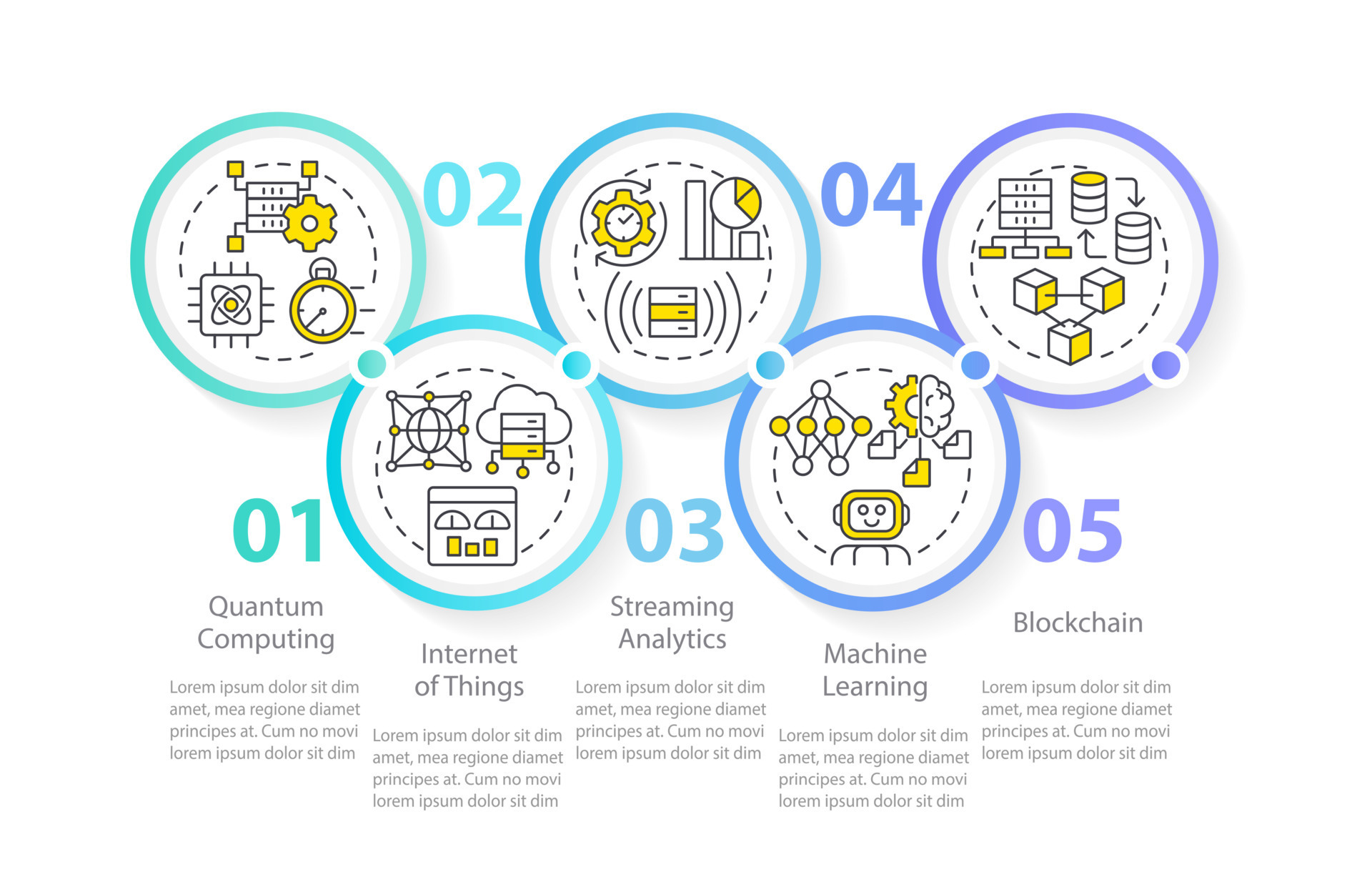 01

Quantum Computing

Lorem ipsum dolor sit dim amet, mea regione diamet principes at. Cum no movi lorem ipsum dolor sit dim

02

Internet of Things

Lorem ipsum dolor sit dim amet, mea regione diamet principes at. Cum no movi lorem ipsum dolor sit dim

03

Streaming Analytics

Lorem ipsum dolor sit dim amet, mea regione diamet principes at. Cum no movi lorem ipsum dolor sit dim

04

Machine Learning

Lorem ipsum dolor sit dim amet, mea regione diamet principes at. Cum no movi lorem ipsum dolor sit dim

05

Blockchain

Lorem ipsum dolor sit dim amet, mea regione diamet principes at. Cum no movi lorem ipsum dolor sit dim