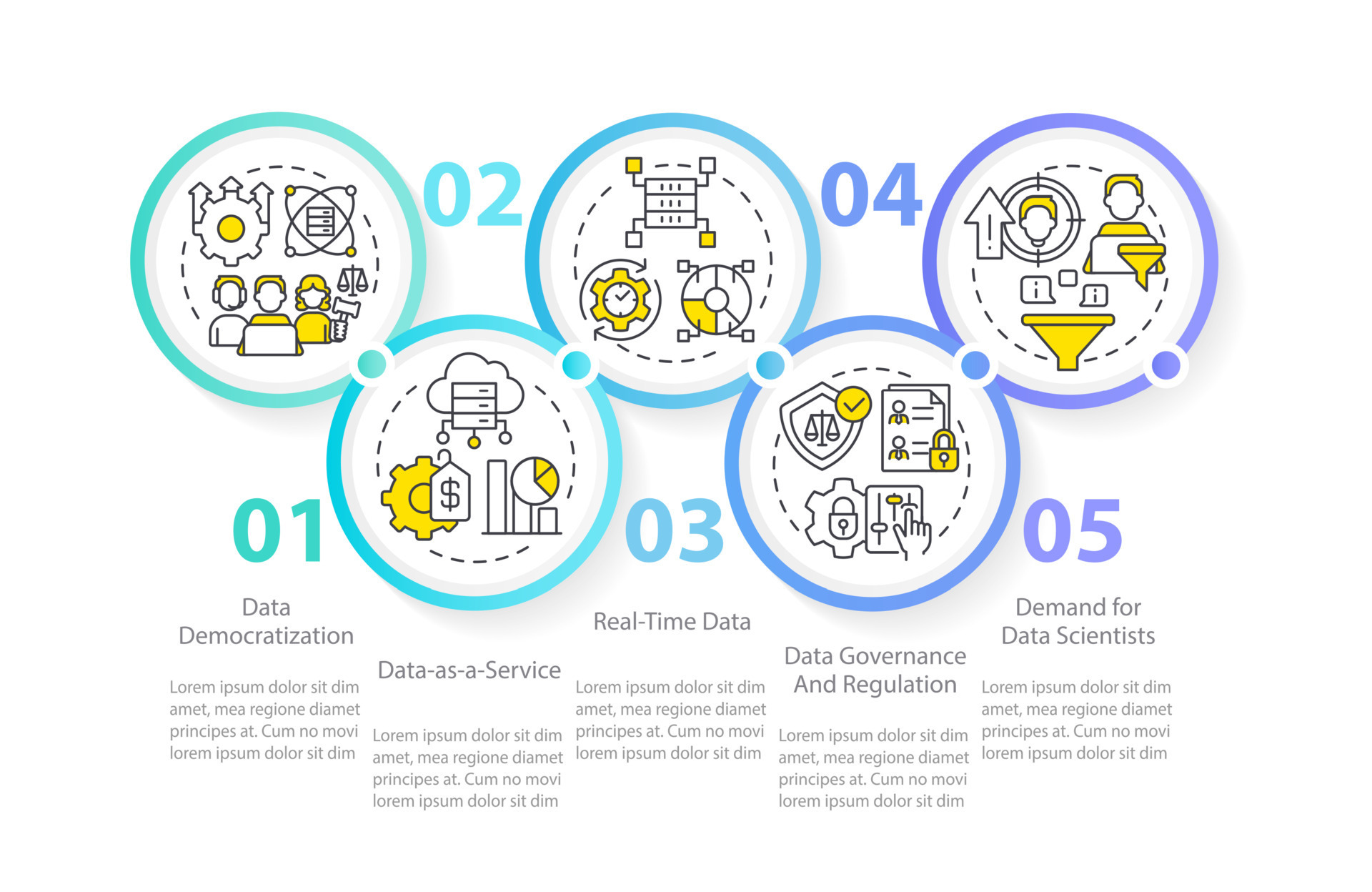 01

Data Democratization

Lorem ipsum dolor sit dim amet, mea regione diamet principes at. Cum no movi lorem ipsum dolor sit dim

02

Data-as-a-Service

Lorem ipsum dolor sit dim amet, mea regione diamet principes at. Cum no movi lorem ipsum dolor sit dim

03

Real-Time Data

Lorem ipsum dolor sit dim amet, mea regione diamet principes at. Cum no movi lorem ipsum dolor sit dim

04

Data Governance And Regulation

Lorem ipsum dolor sit dim amet, mea regione diamet principes at. Cum no movi lorem ipsum dolor sit dim

05

Demand for Data Scientists

Lorem ipsum dolor sit dim amet, mea regione diamet principes at. Cum no movi lorem ipsum dolor sit dim