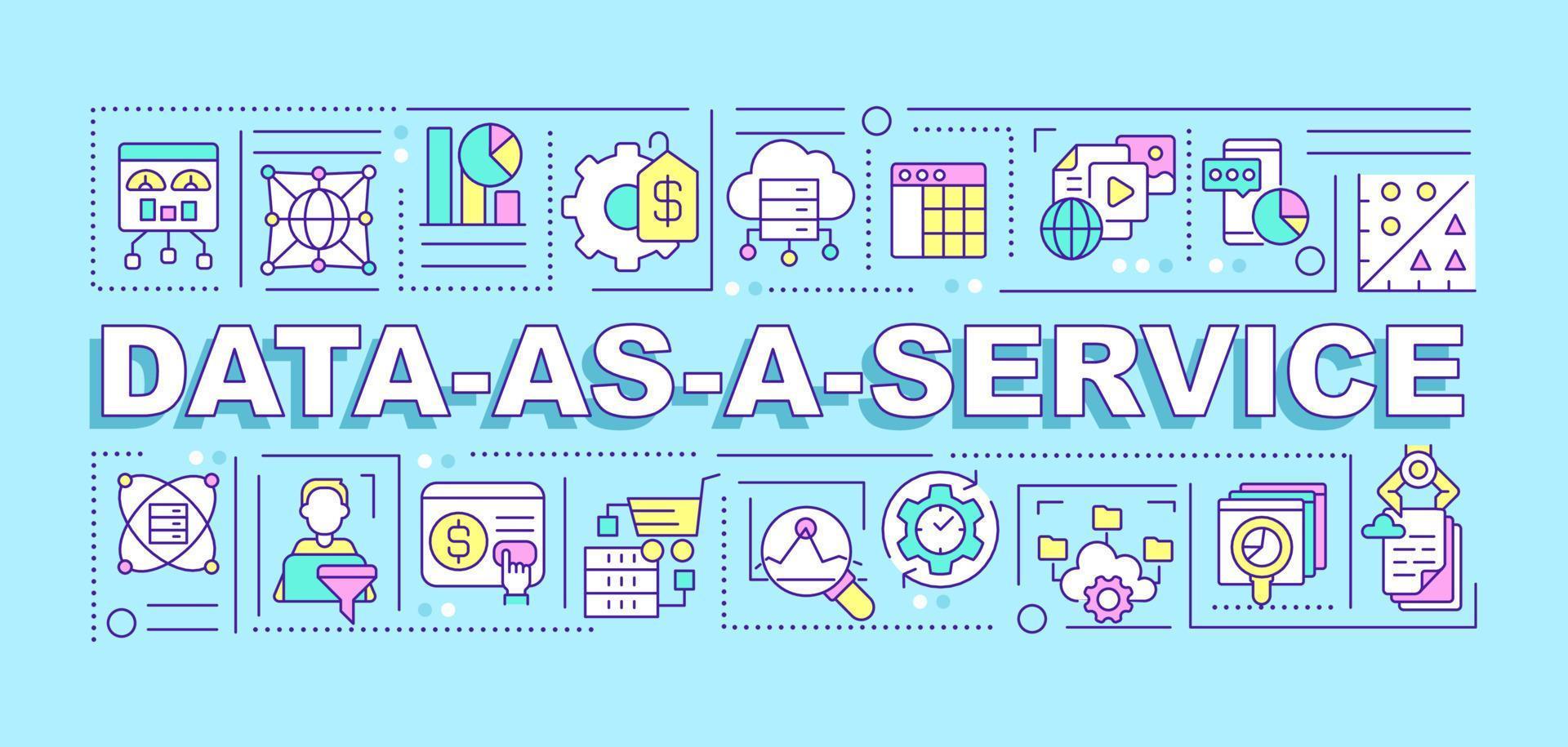 DATA-AS-A-SERVICE