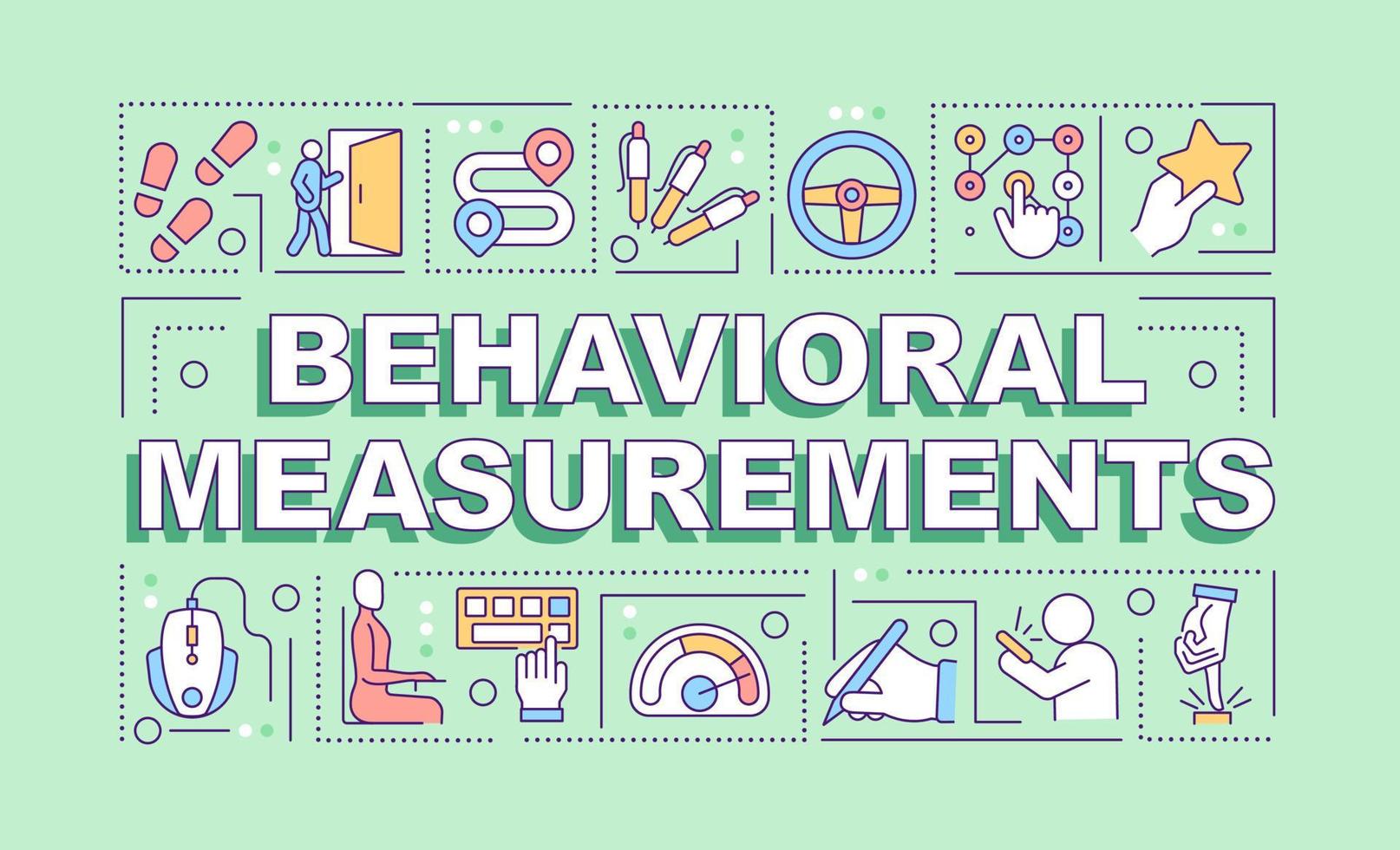 BEHAVIORAL MEASUREMENTS