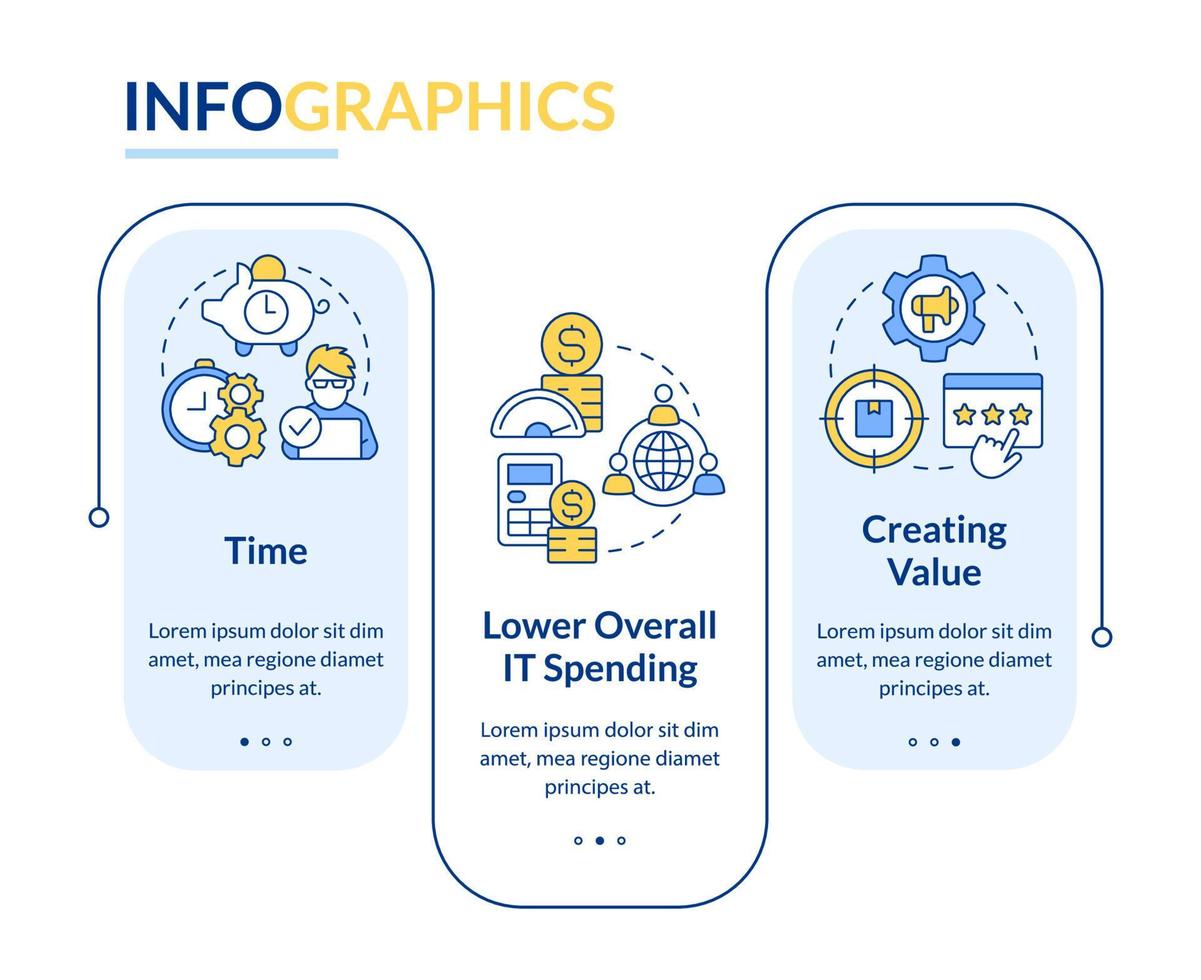 INFOGRAPHICS

Time

Lorem ipsum dolor sit dim amet, mea regione diamet principes at.

Lower Overall IT Spending

Lorem ipsum dolor sit dim amet, mea regione diamet principes at.

Creating Value

Lorem ipsum dolor sit dim amet, mea regione diamet principes at.