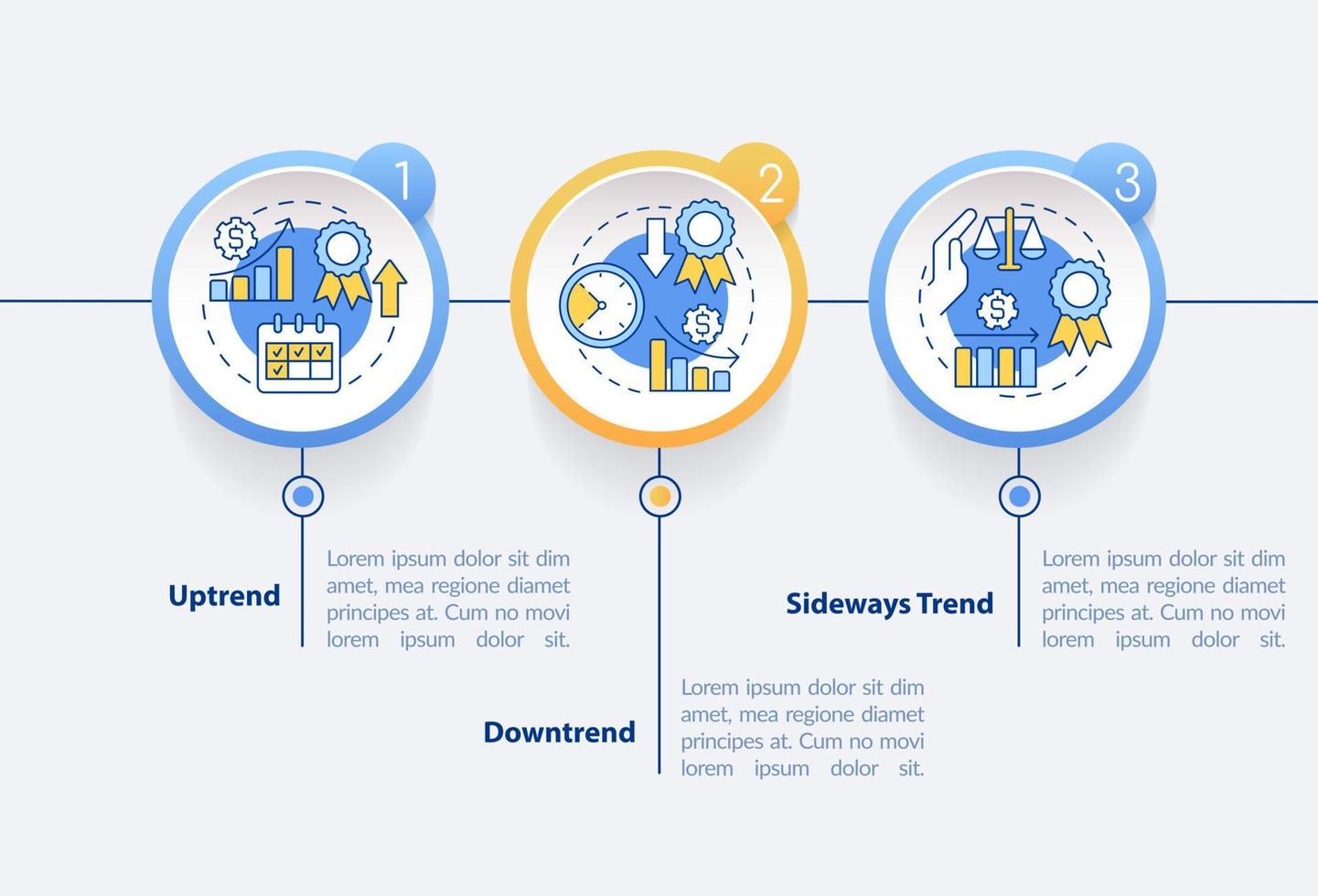 1

2

3

Uptrend

Lorem ipsum dolor sit dim amet, mea regione diamet principes at. Cum no movi lorem ipsum dolor sit.

Downtrend

Lorem ipsum dolor sit dim amet, mea regione diamet principes at. Cum no movi lorem ipsum dolor sit.

Sideways Trend

Lorem ipsum dolor sit dim amet, mea regione diamet principes at. Cum no movi lorem ipsum dolor sit.