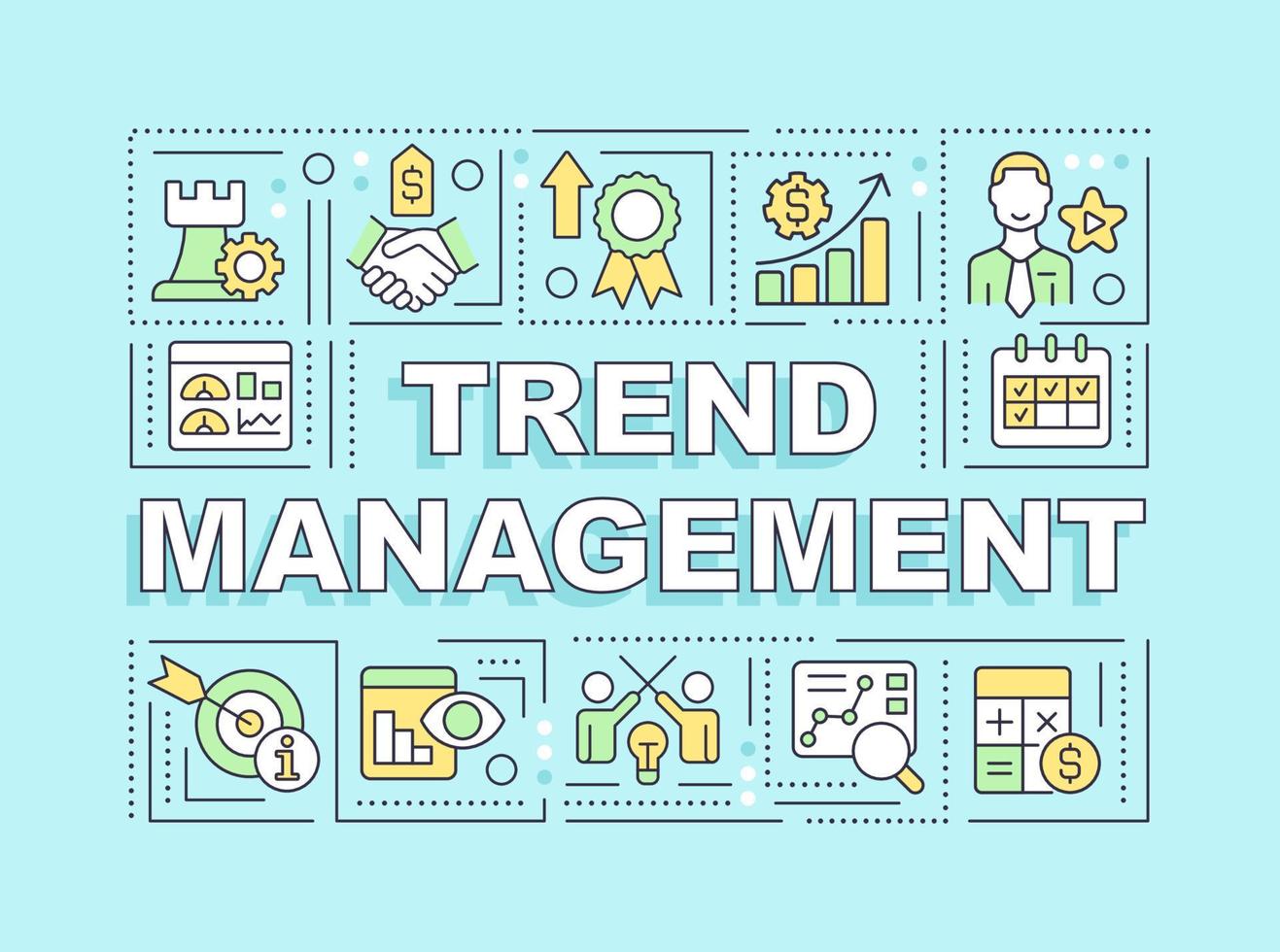 TREND
MANAGEMENT