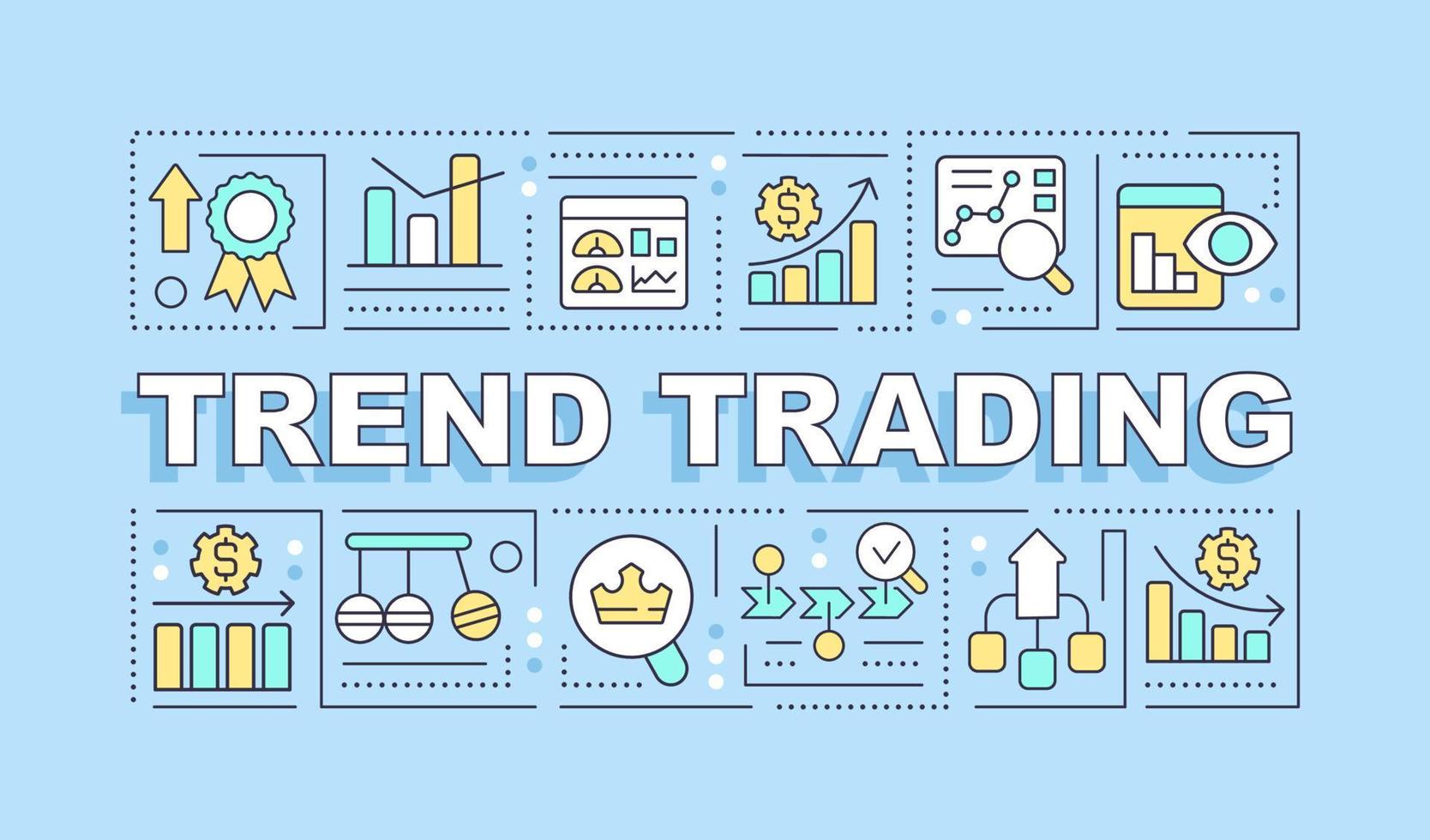 TREND TRADING