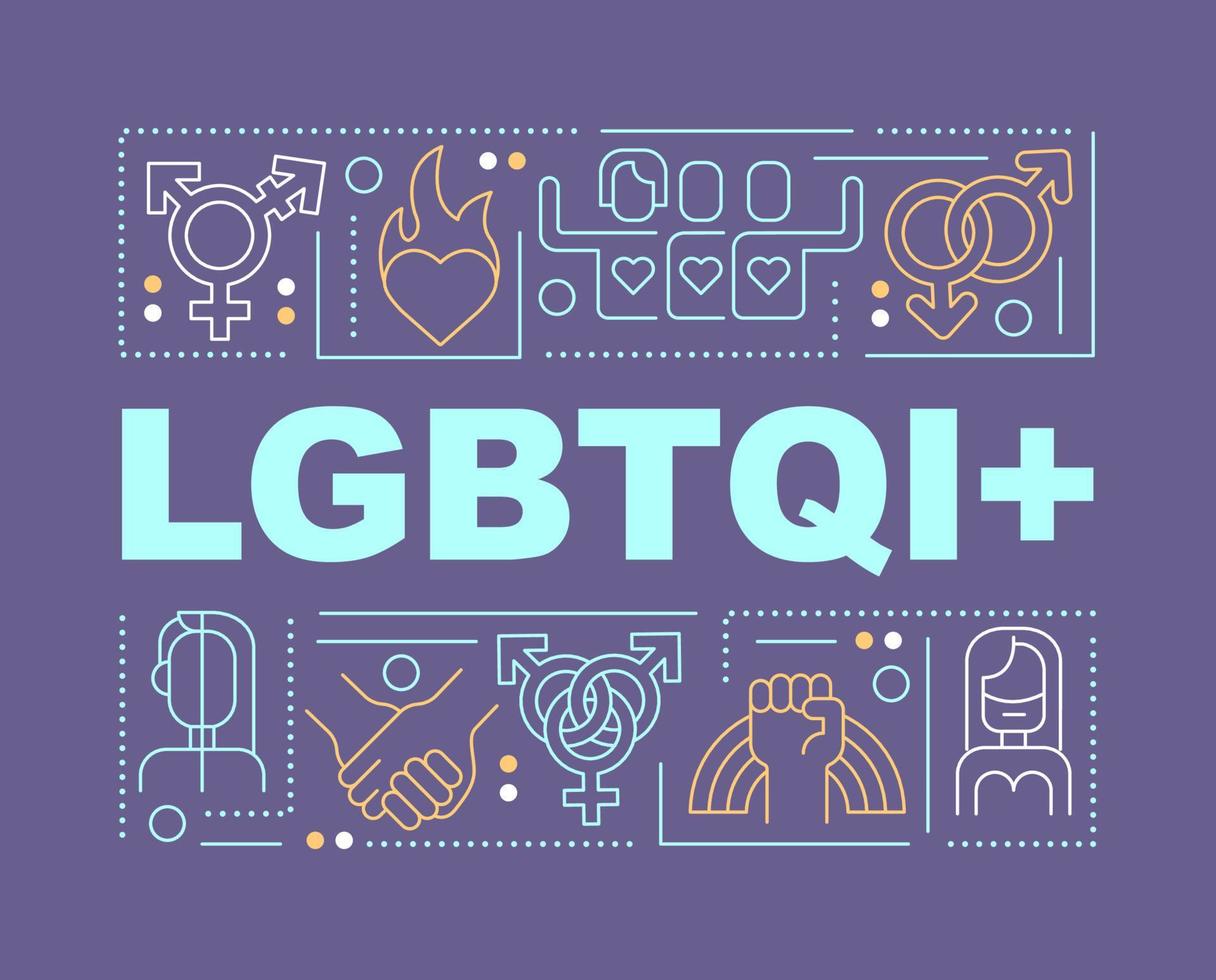 LGBTQI+