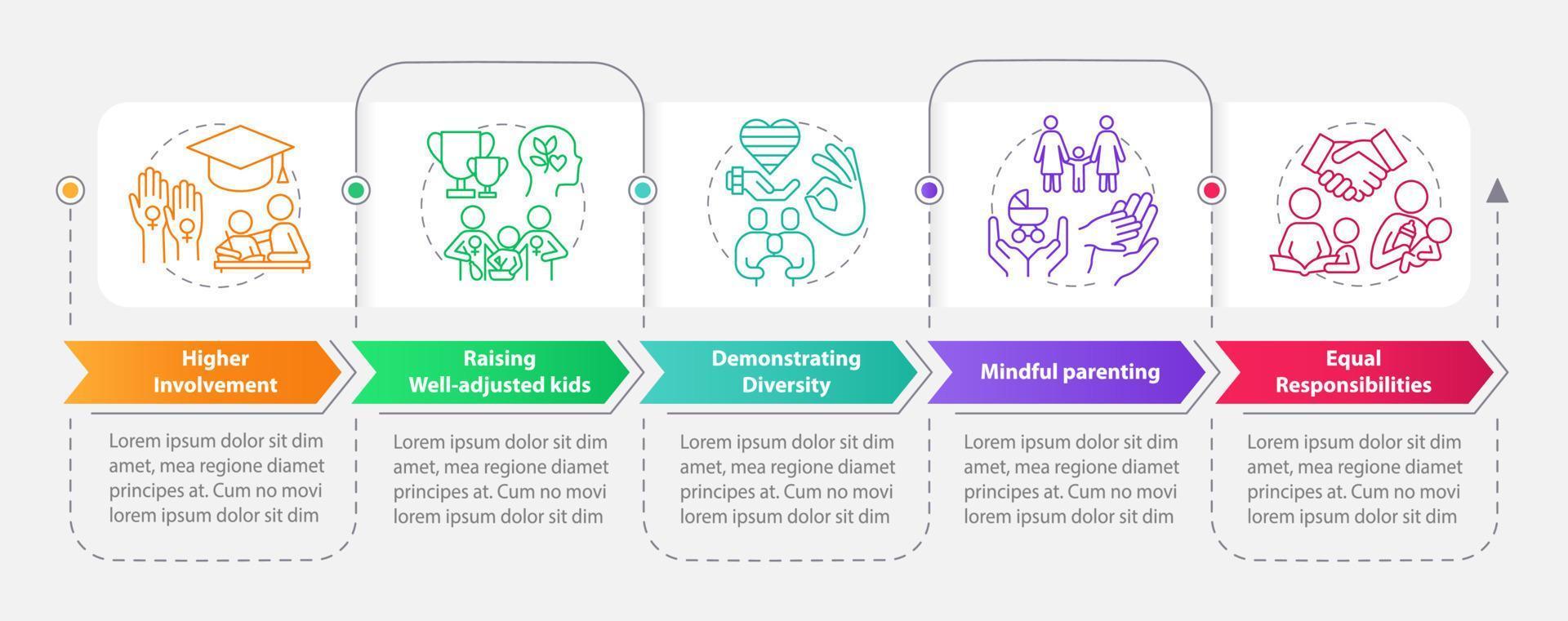 Higher Involvement

Lorem ipsum dolor sit dim amet, mea regione diamet principes at. Cum no movi lorem ipsum dolor sit dim

Raising Well-adjusted kids

Lorem ipsum dolor sit dim amet, mea regione diamet principes at. Cum no movi lorem ipsum dolor sit dim

Demonstrating Diversity

Lorem ipsum dolor sit dim amet, mea regione diamet principes at. Cum no movi lorem ipsum dolor sit dim

Mindful parenting

Lorem ipsum dolor sit dim amet, mea regione diamet principes at. Cum no movi lorem ipsum dolor sit dim

Equal Responsibilities

Lorem ipsum dolor sit dim amet, mea regione diamet principes at. Cum no movi lorem ipsum dolor sit dim