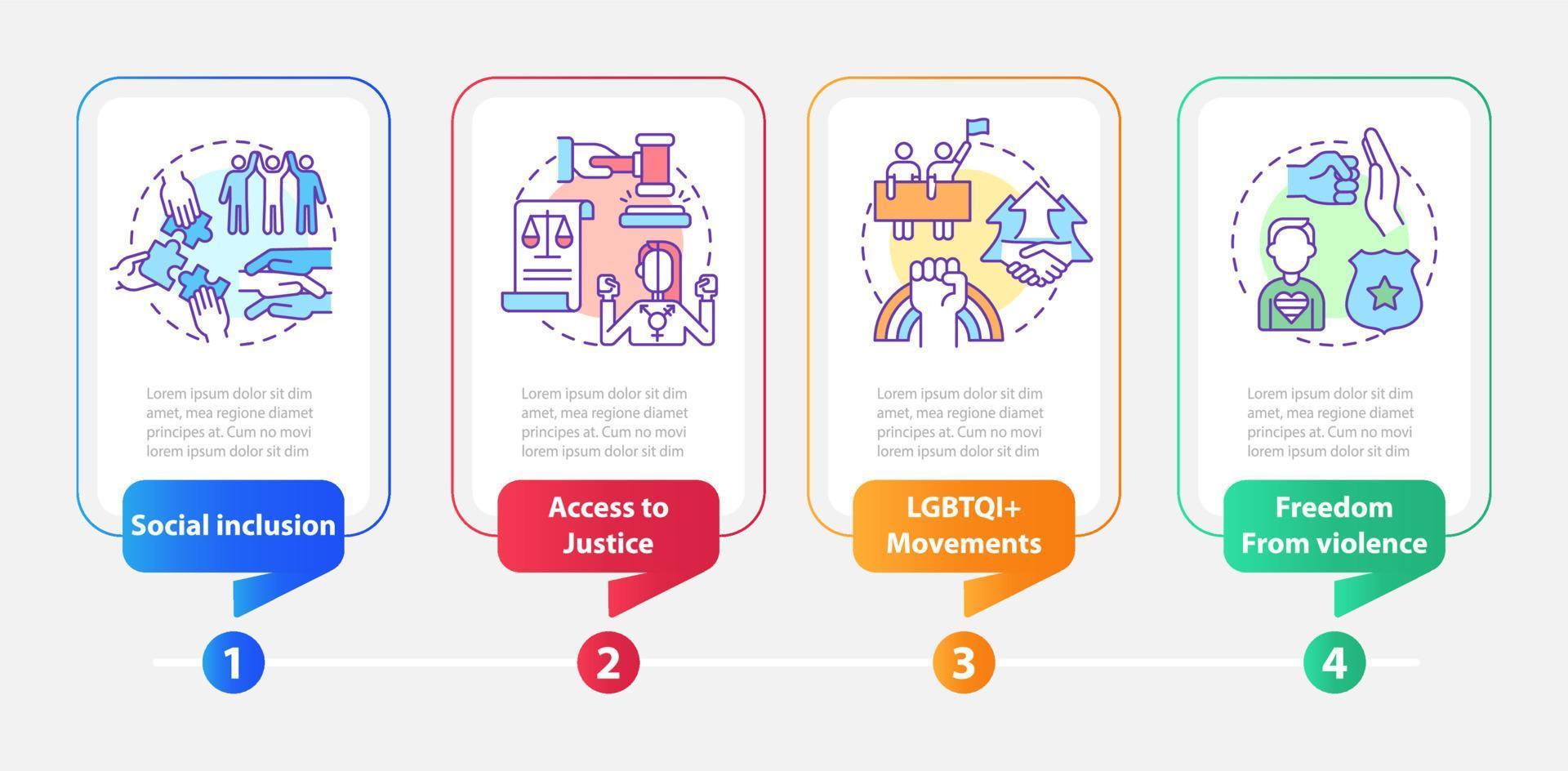 Lorem ipsum dolor sit dim amet, mea regione diamet principes at. Cum no movi lorem ipsum dolor sit dim

Social inclusion

1

Lorem ipsum dolor sit dim amet, mea regione diamet principes at. Cum no movi lorem ipsum dolor sit dim

Access to Justice

2

Lorem ipsum dolor sit dim amet, mea regione diamet principes at. Cum no movi lorem ipsum dolor sit dim

LGBTQI+ Movements

3

Lorem ipsum dolor sit dim amet, mea regione diamet principes at. Cum no movi lorem ipsum dolor sit dim

Freedom From violence

4