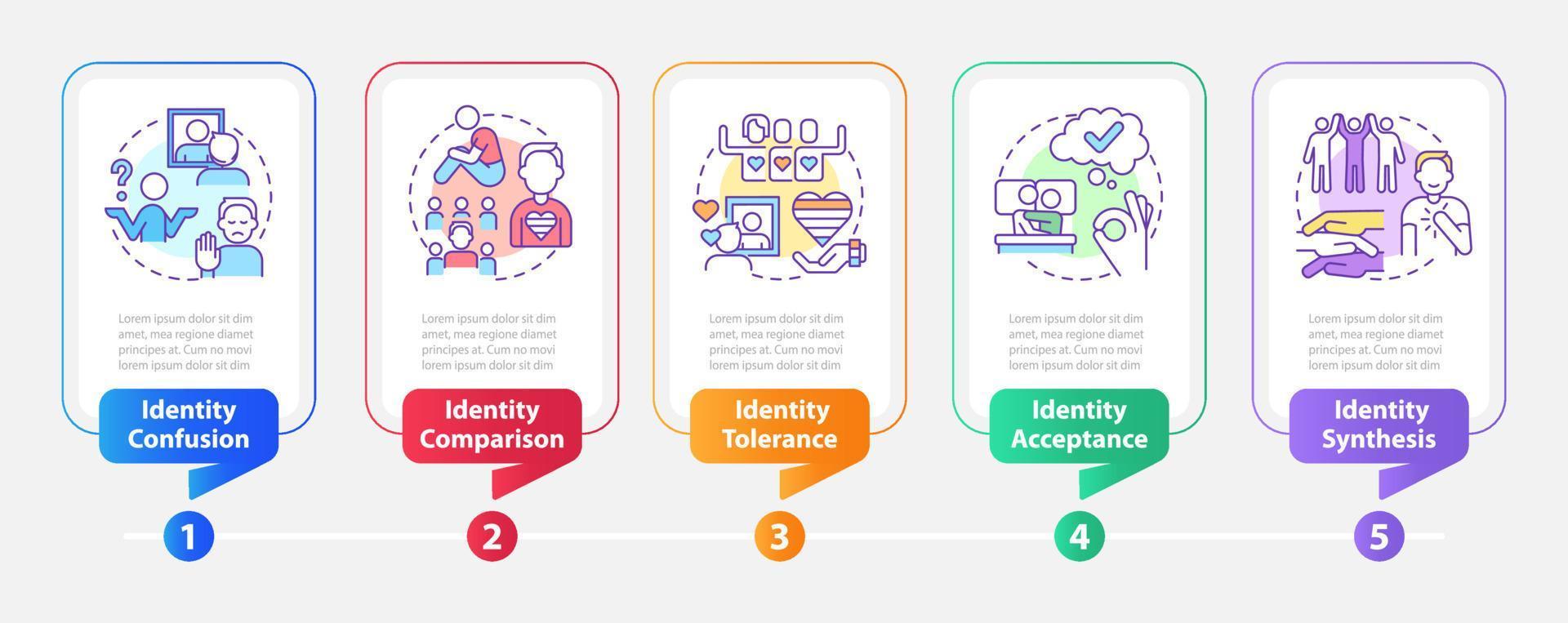 Lorem ipsum dolor sit dim amet, mea regione diamet principes at. Cum no movi lorem ipsum dolor sit dim

Identity Confusion

1

Lorem ipsum dolor sit dim amet, mea regione diamet principes at. Cum no movi lorem ipsum dolor sit dim

Identity Comparison

2

Lorem ipsum dolor sit dim amet, mea regione diamet principes at. Cum no movi lorem ipsum dolor sit dim

Identity Tolerance

3

Lorem ipsum dolor sit dim amet, mea regione diamet principes at. Cum no movi lorem ipsum dolor sit dim

Identity Acceptance

4

Lorem ipsum dolor sit dim amet, mea regione diamet principes at. Cum no movi lorem ipsum dolor sit dim

Identity Synthesis

5