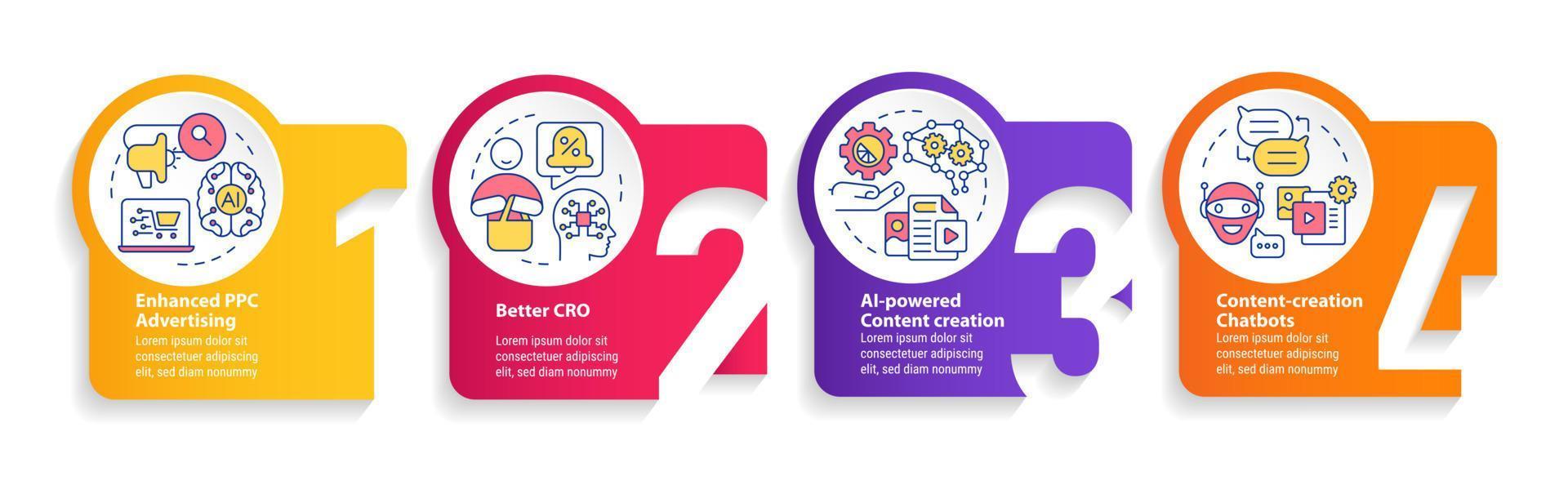 AI

%

1

Enhanced PPC Advertising

Lorem ipsum dolor sit consectetuer adipiscing elit, sed diam nonummy

2

Better CRO

Lorem ipsum dolor sit consectetuer adipiscing elit, sed diam nonummy

3

AI-powered Content creation

Lorem ipsum dolor sit consectetuer adipiscing elit, sed diam nonummy

4

Content-creation Chatbots

Lorem ipsum dolor sit consectetuer adipiscing elit, sed diam nonummy