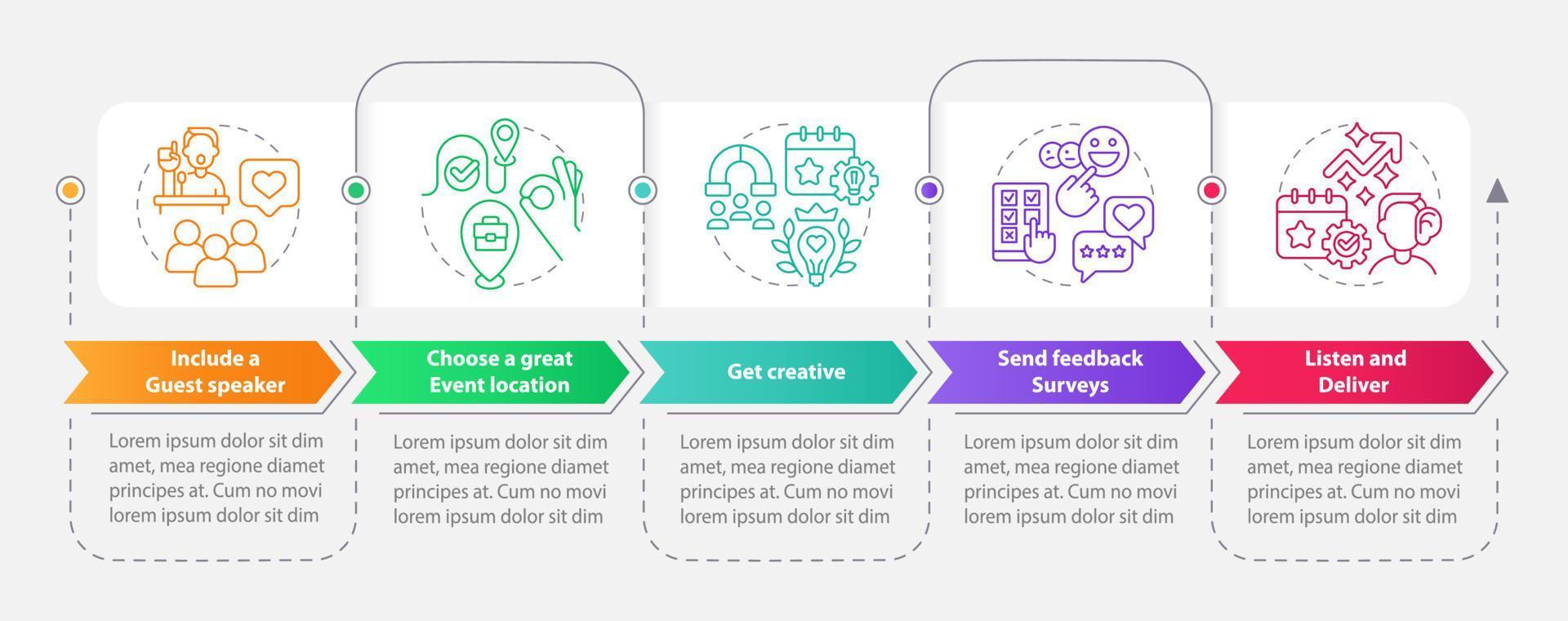 Include a Guest speaker

Lorem ipsum dolor sit dim amet, mea regione diamet principes at. Cum no movi lorem ipsum dolor sit dim

Choose a great Event location

Lorem ipsum dolor sit dim amet, mea regione diamet principes at. Cum no movi lorem ipsum dolor sit dim

Get creative

Lorem ipsum dolor sit dim amet, mea regione diamet principes at. Cum no movi lorem ipsum dolor sit dim

Send feedback Surveys

Lorem ipsum dolor sit dim amet, mea regione diamet principes at. Cum no movi lorem ipsum dolor sit dim

Listen and Deliver

Lorem ipsum dolor sit dim amet, mea regione diamet principes at. Cum no movi lorem ipsum dolor sit dim