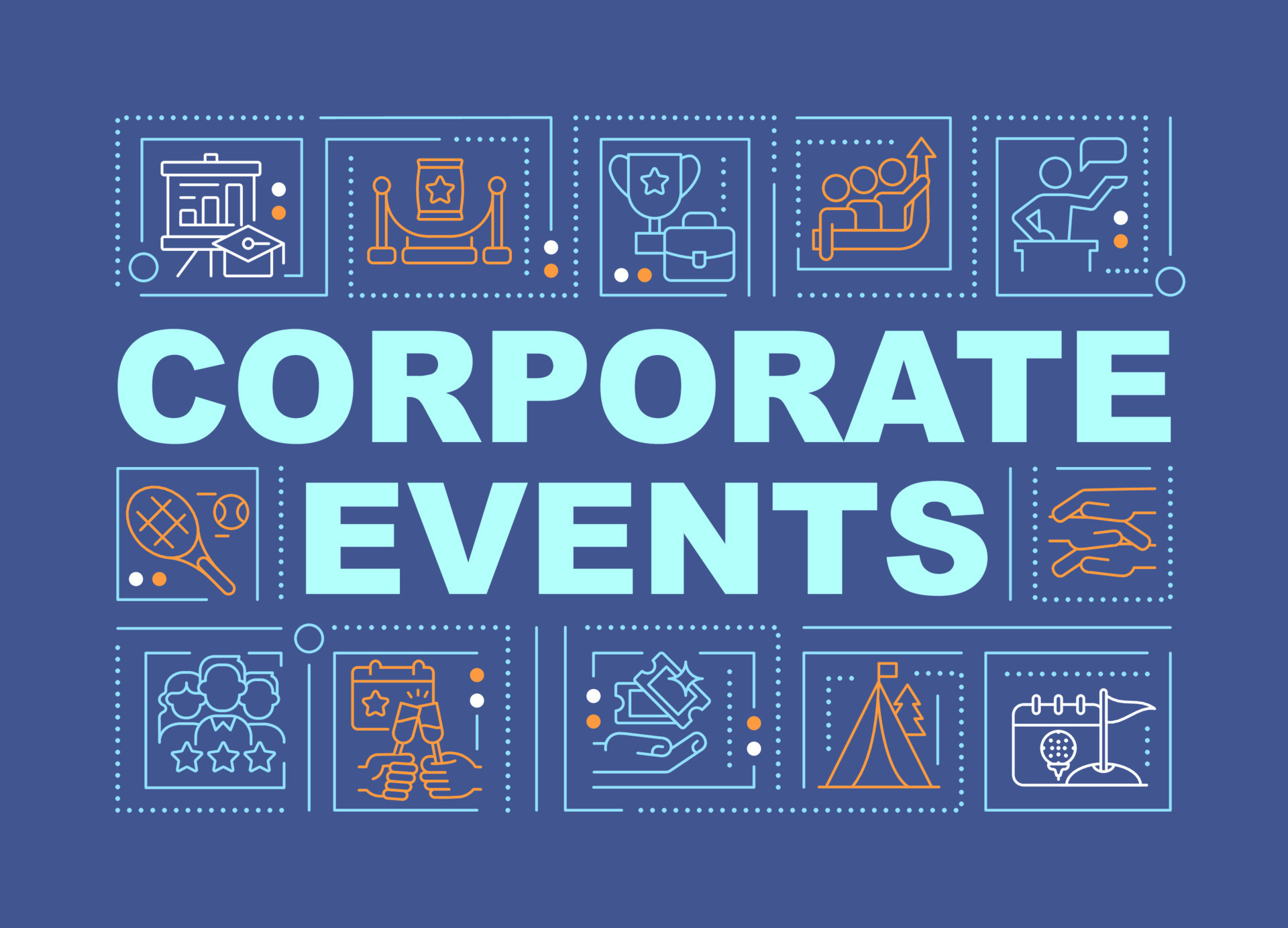 CORPORATE
EVENTS