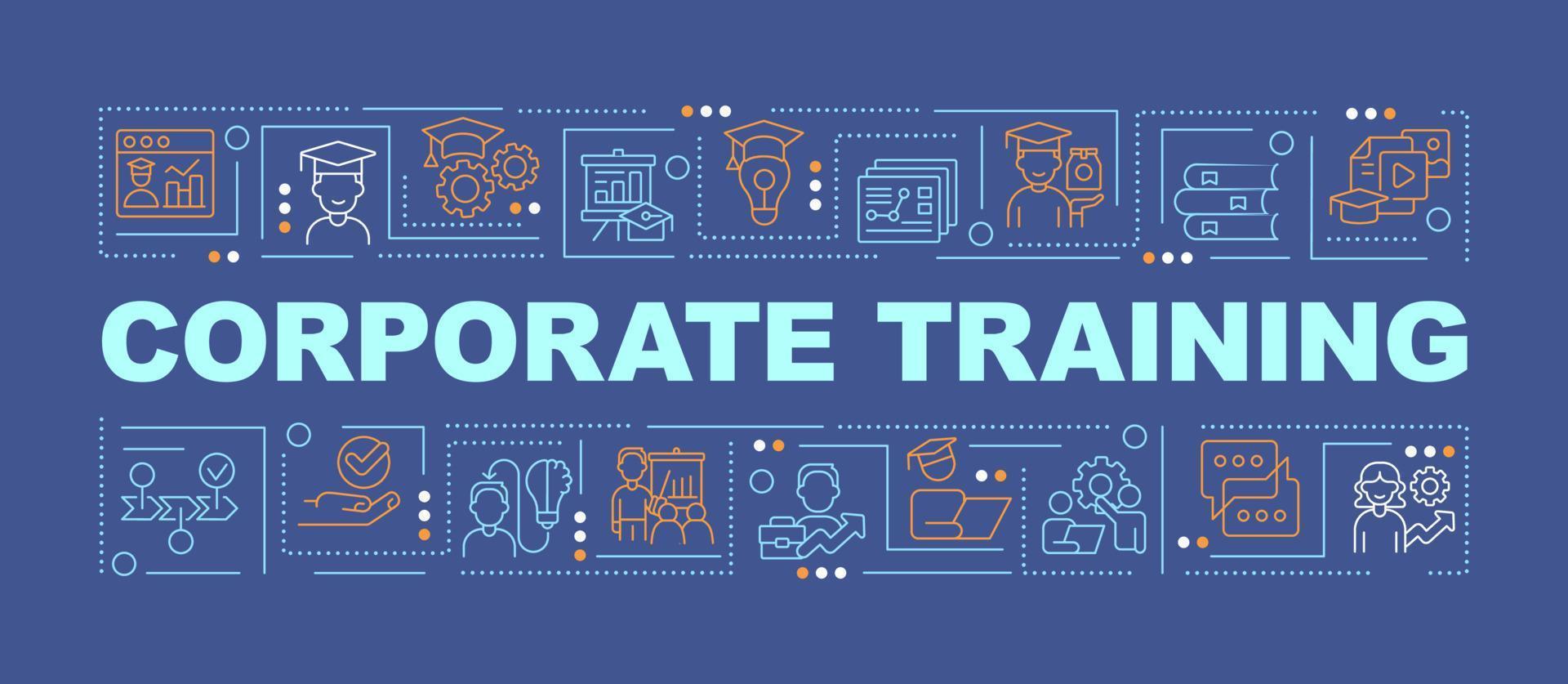 CORPORATE TRAINING