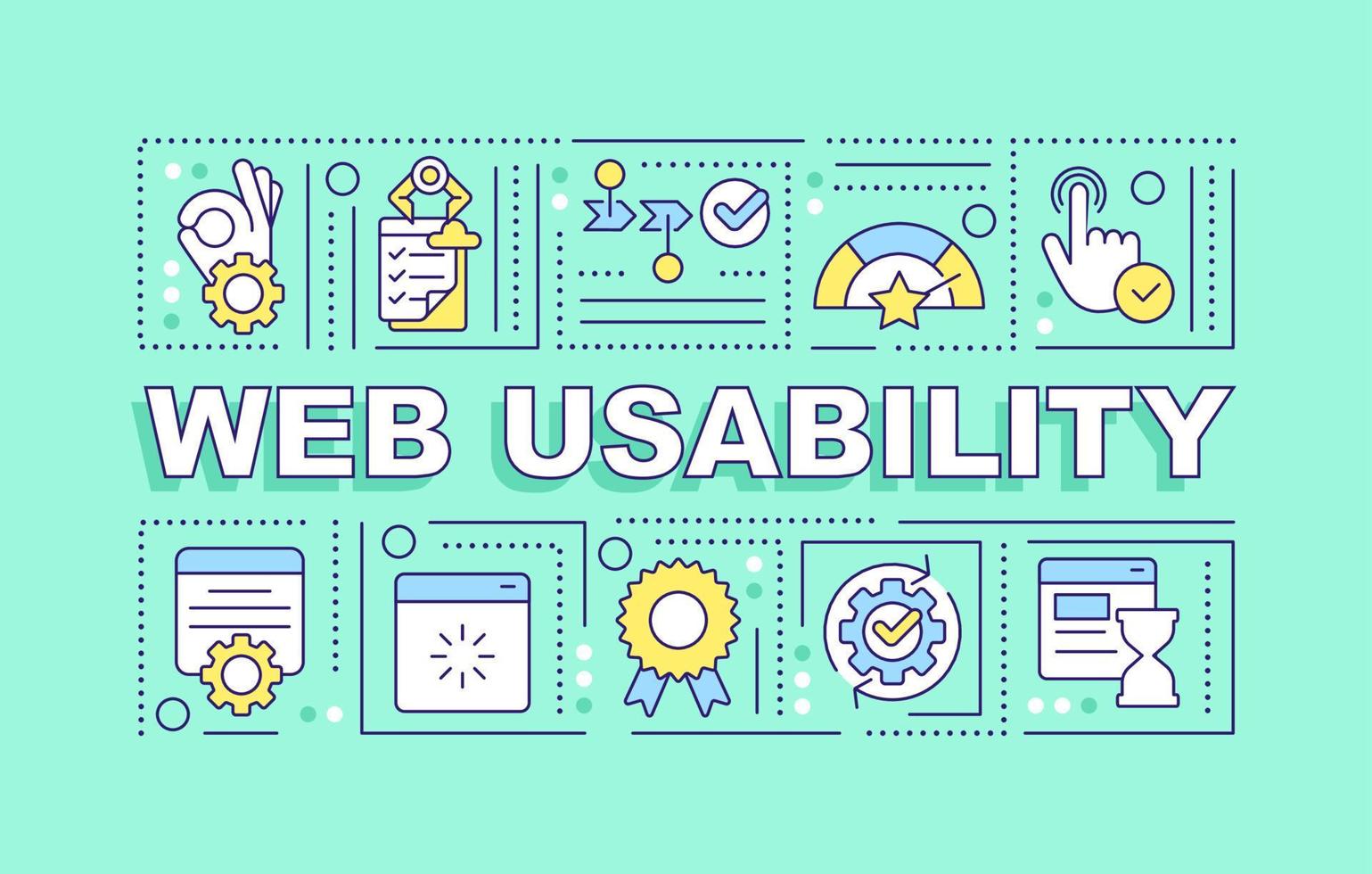 WEB USABILITY