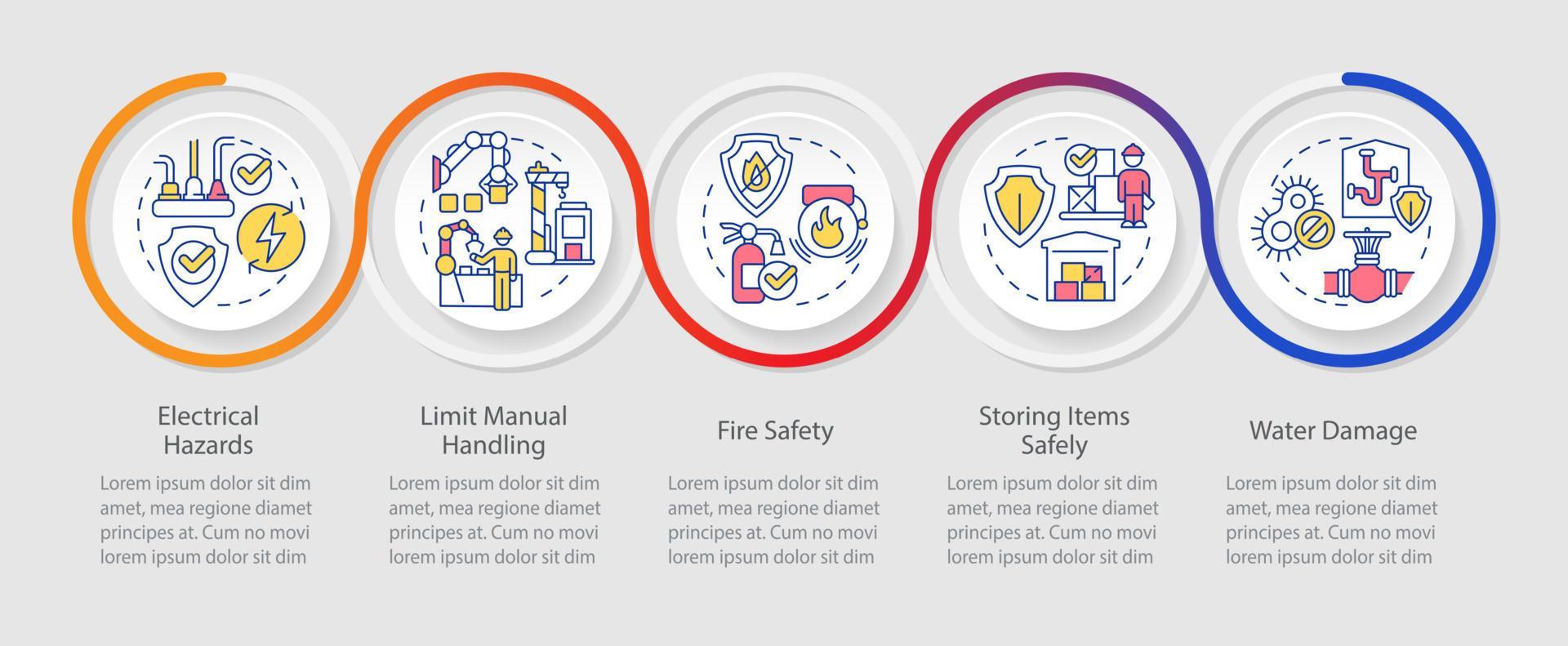 Electrical Hazards

Lorem ipsum dolor sit dim amet, mea regione diamet principes at. Cum no movi lorem ipsum dolor sit dim

Limit Manual Handling

Lorem ipsum dolor sit dim amet, mea regione diamet principes at. Cum no movi lorem ipsum dolor sit dim

Fire Safety

Lorem ipsum dolor sit dim amet, mea regione diamet principes at. Cum no movi lorem ipsum dolor sit dim

Storing Items Safely

Lorem ipsum dolor sit dim amet, mea regione diamet principes at. Cum no movi lorem ipsum dolor sit dim

Water Damage

Lorem ipsum dolor sit dim amet, mea regione diamet principes at. Cum no movi lorem ipsum dolor sit dim