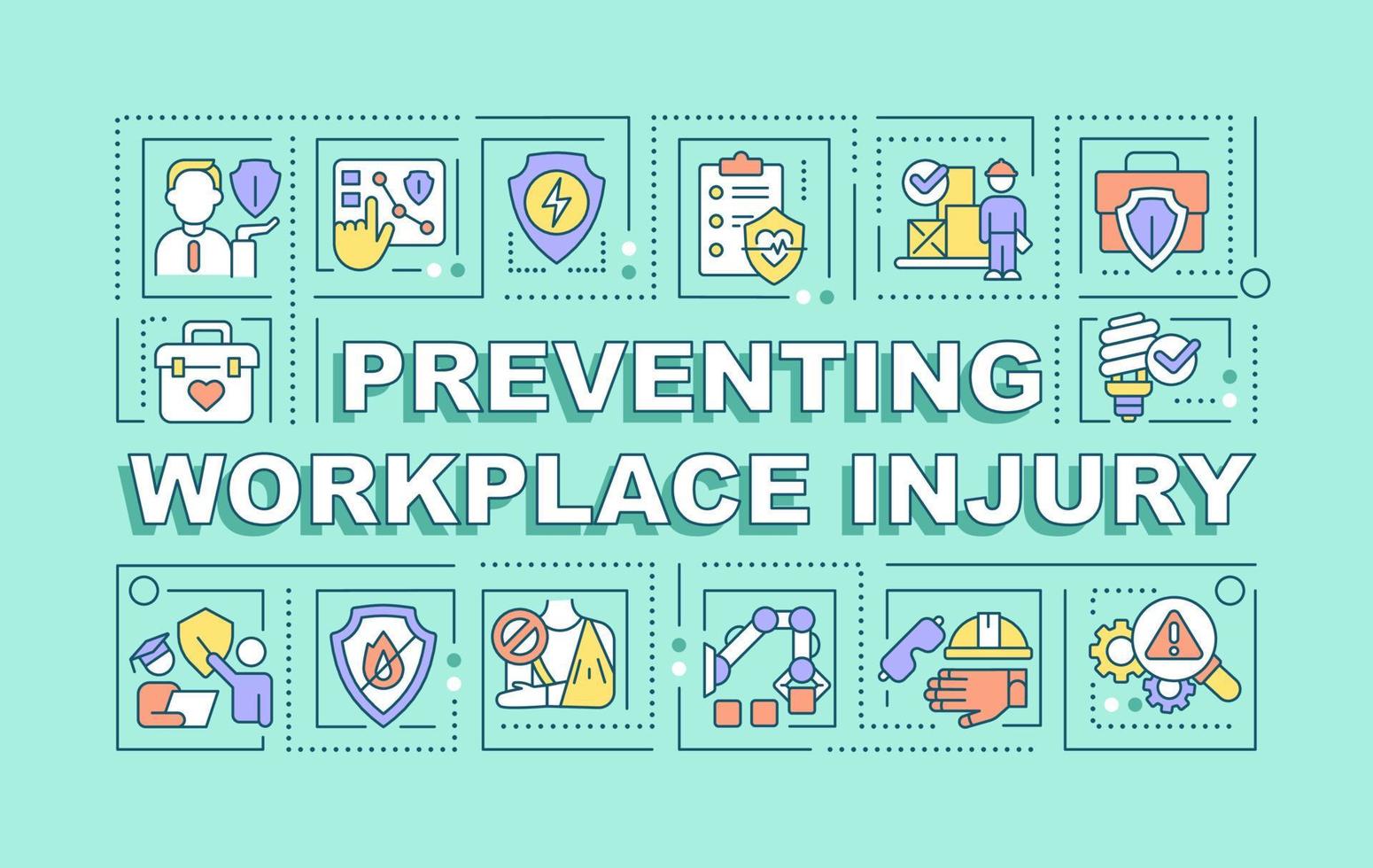 PREVENTING WORKPLACE INJURY