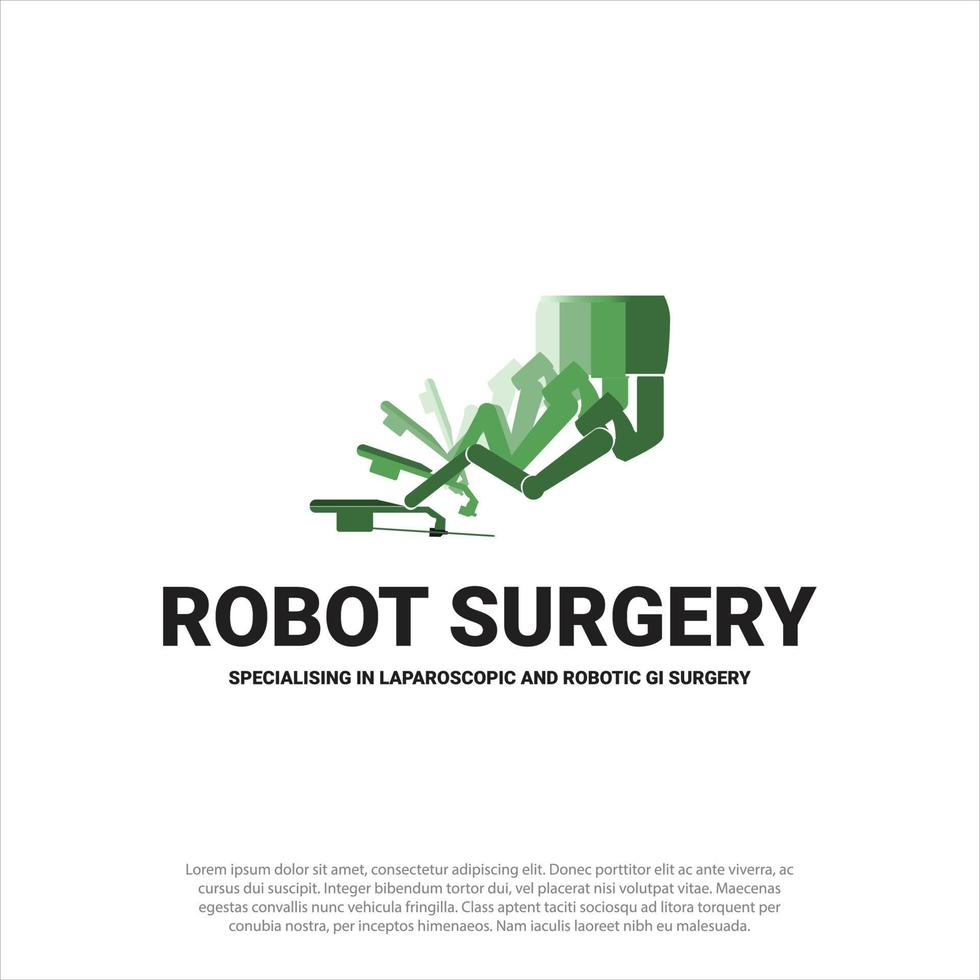 ROBOT SURGERY

SPECIALISING IN LAPAROSCOPIC AND ROBOTIC GI SURGERY

Lorem ipsum dolor sit amet, consectetur adipiscing elit. Donec porttitor elit ac ante viverra, ac cursus dui suscipit. Integer bibendum tortor dui, vel placerat nisi volutpat vitae. Maecenas egestas convallis nunc vehicula fringilla. Class aptent taciti sociosqu ad litora torquent per conubia nostra, per inceptos himenaeos. Nam iaculis laoreet nibh eu malesuada.