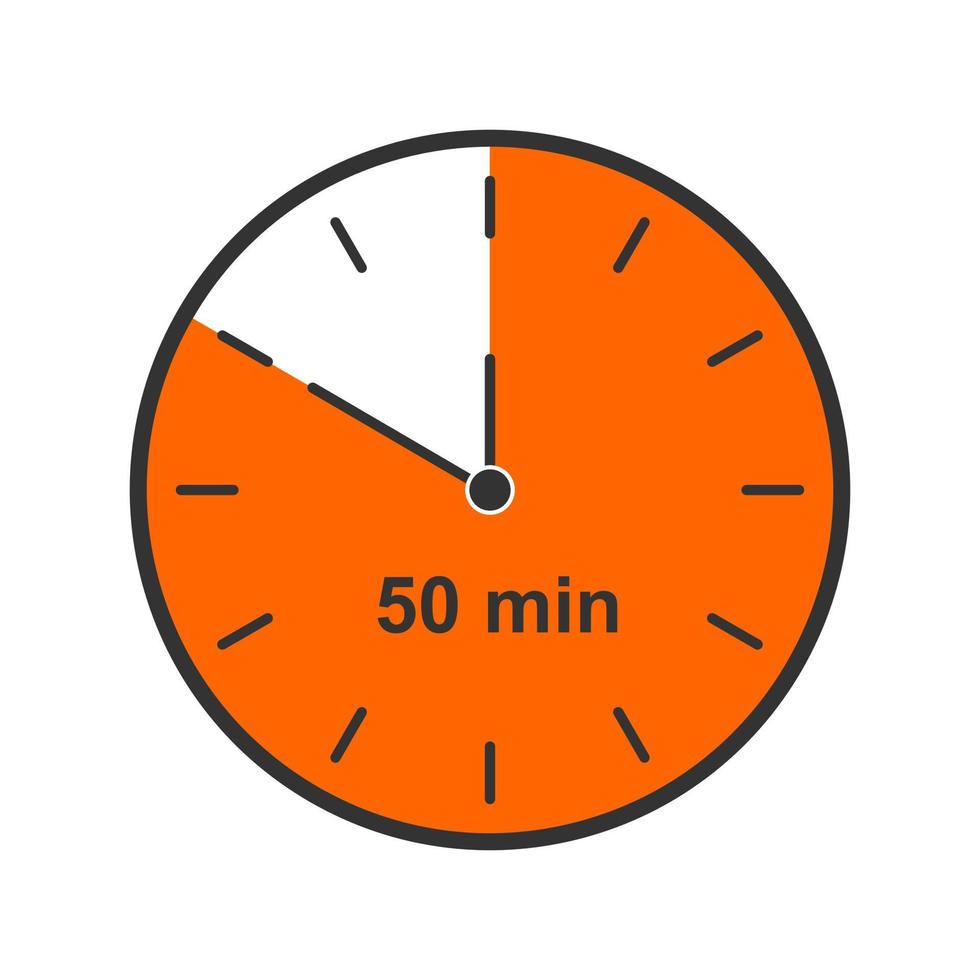 50 min