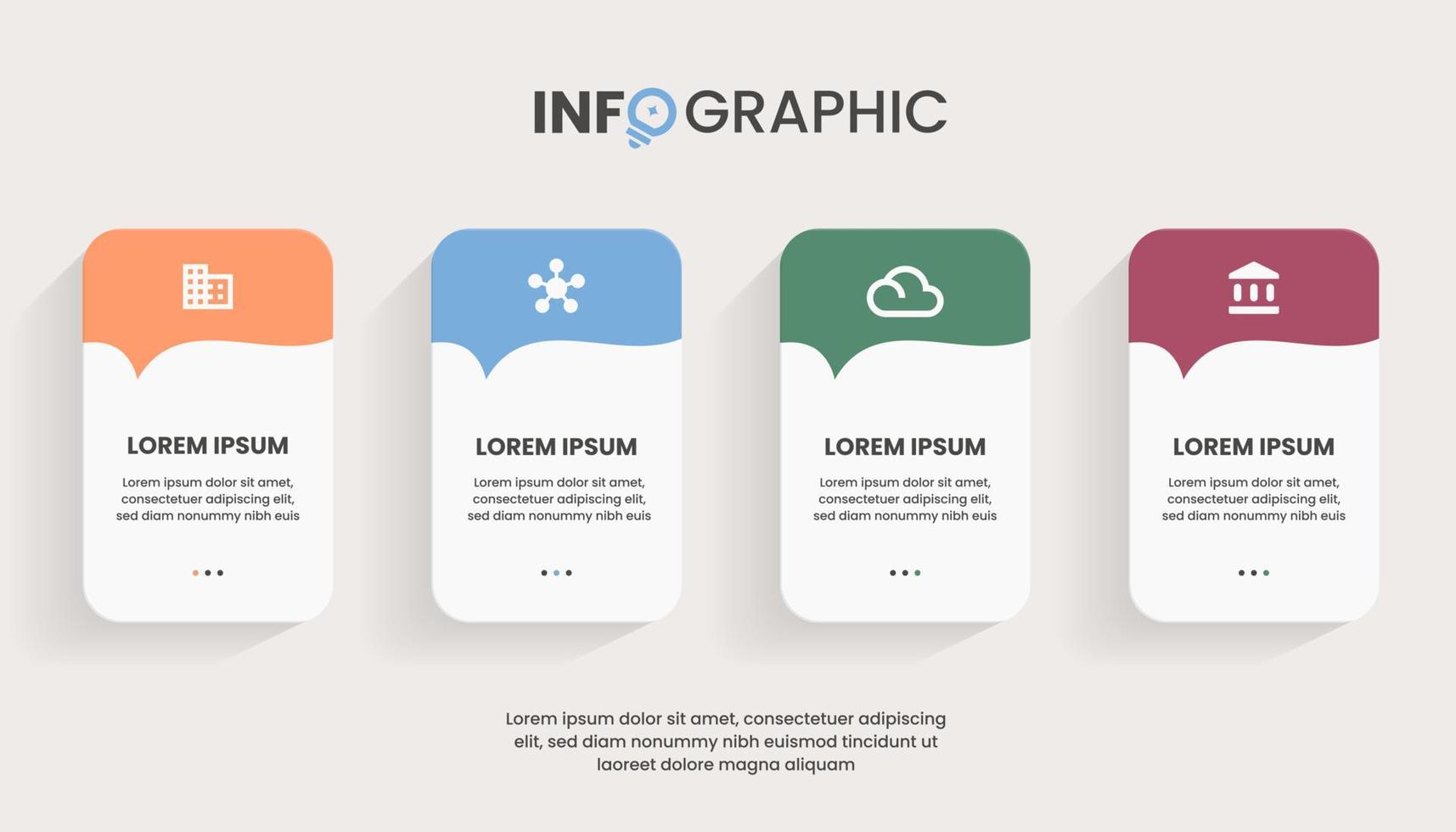 INFOGRAPHIC

LOREM IPSUM

Lorem ipsum dolor sit amet, consectetuer adipiscing elit, sed diam nonummy nibh euis

LOREM IPSUM

Lorem ipsum dolor sit amet, consectetuer adipiscing elit, sed diam nonummy nibh euis

LOREM IPSUM

Lorem ipsum dolor sit amet, consectetuer adipiscing elit, sed diam nonummy nibh euis

LOREM IPSUM

Lorem ipsum dolor sit amet, consectetuer adipiscing elit, sed diam nonummy nibh euis

Lorem ipsum dolor sit amet, consectetuer adipiscing elit, sed diam nonummy nibh euismod tincidunt ut laoreet dolore magna aliquam