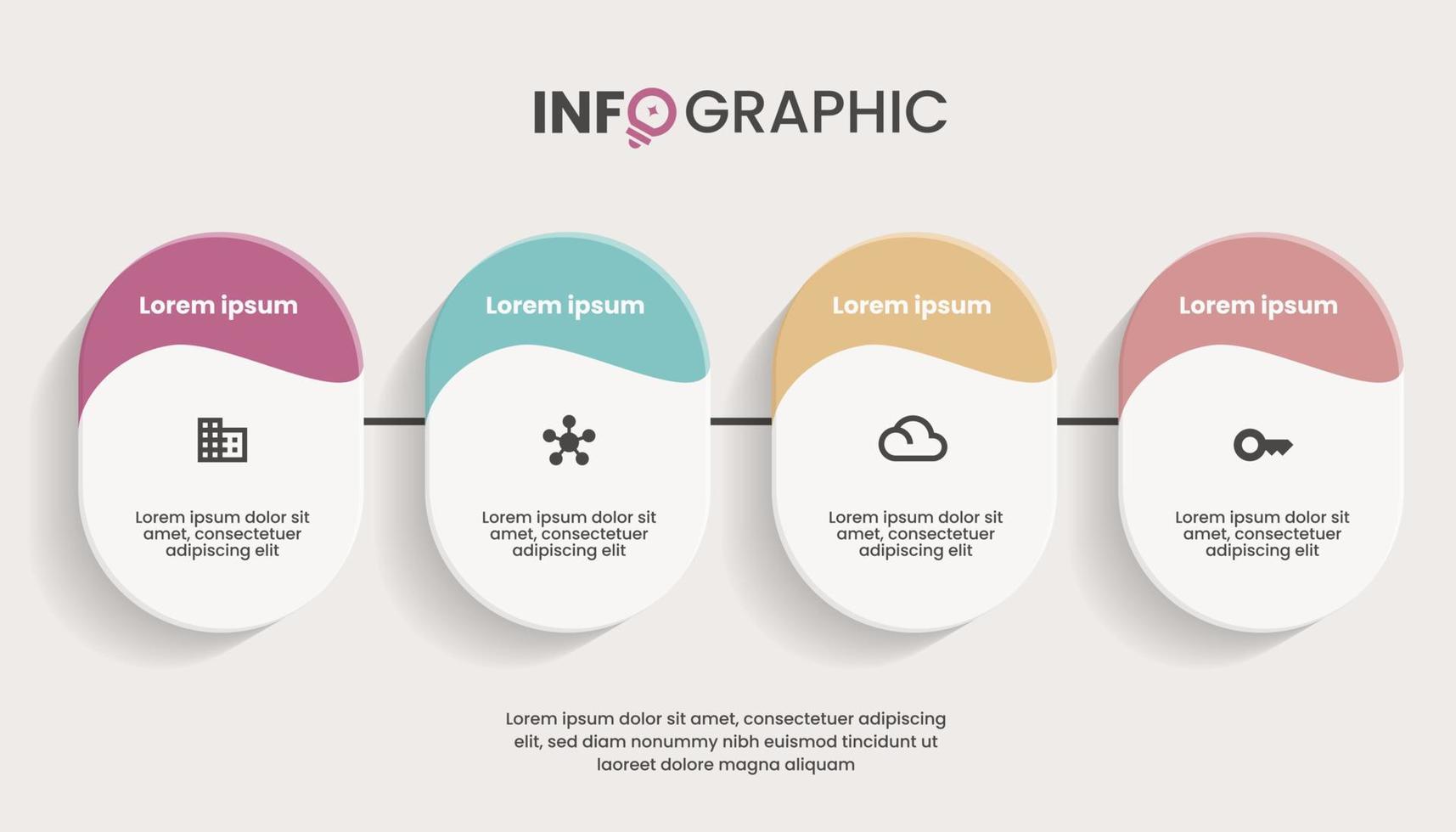 INFOGRAPHIC

Lorem ipsum

Lorem ipsum dolor sit amet, consectetuer adipiscing elit

Lorem ipsum

Lorem ipsum dolor sit amet, consectetuer adipiscing elit

Lorem ipsum

Lorem ipsum dolor sit amet, consectetuer adipiscing elit

Lorem ipsum

Lorem ipsum dolor sit amet, consectetuer adipiscing elit

Lorem ipsum dolor sit amet, consectetuer adipiscing elit, sed diam nonummy nibh euismod tincidunt ut laoreet dolore magna aliquam