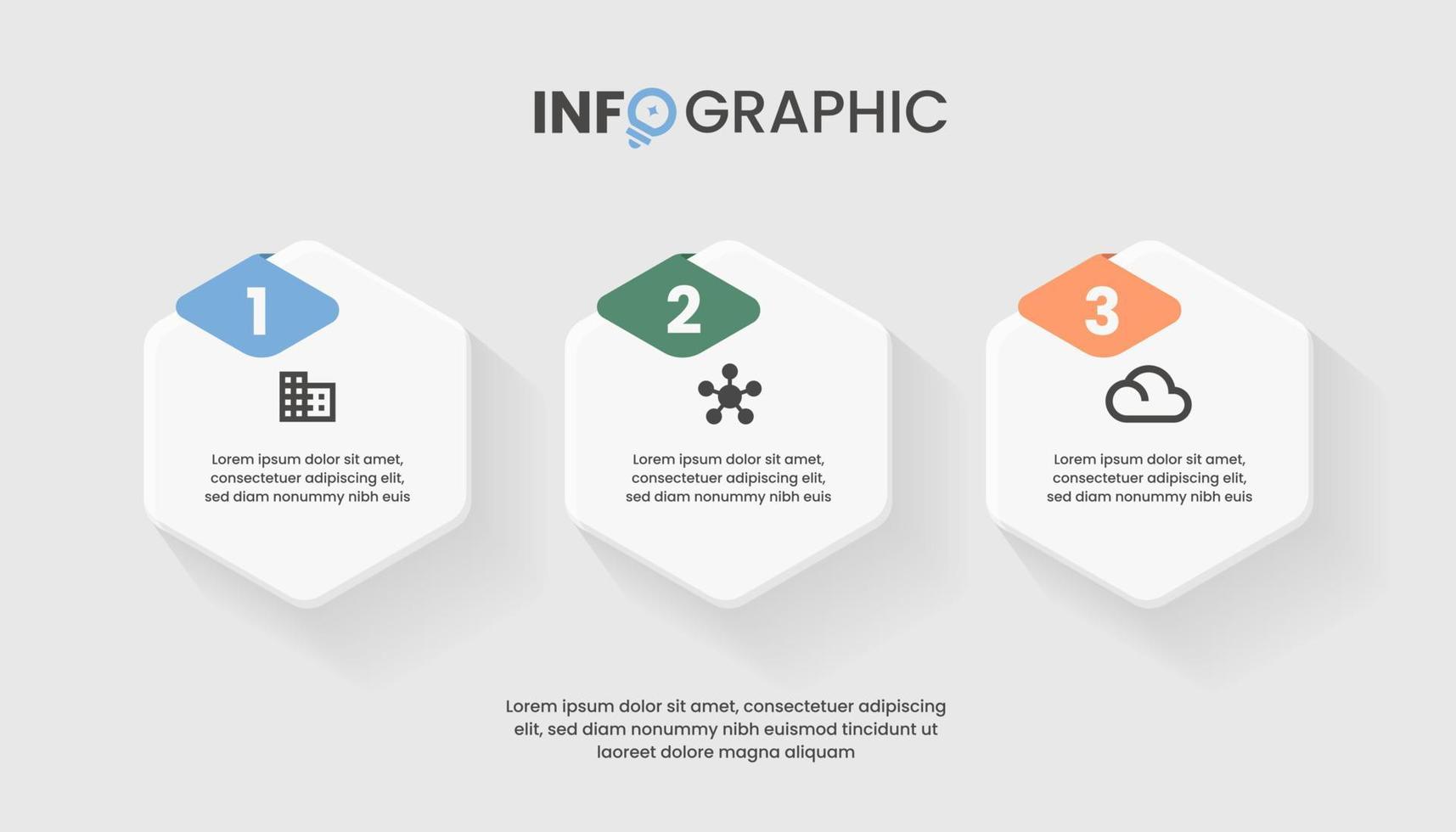 INFOGRAPHIC

1

Lorem ipsum dolor sit amet, consectetuer adipiscing elit, sed diam nonummy nibh euis

2

Lorem ipsum dolor sit amet, consectetuer adipiscing elit, sed diam nonummy nibh euis

3

Lorem ipsum dolor sit amet, consectetuer adipiscing elit, sed diam nonummy nibh euis

Lorem ipsum dolor sit amet, consectetuer adipiscing elit, sed diam nonummy nibh euismod tincidunt ut laoreet dolore magna aliquam