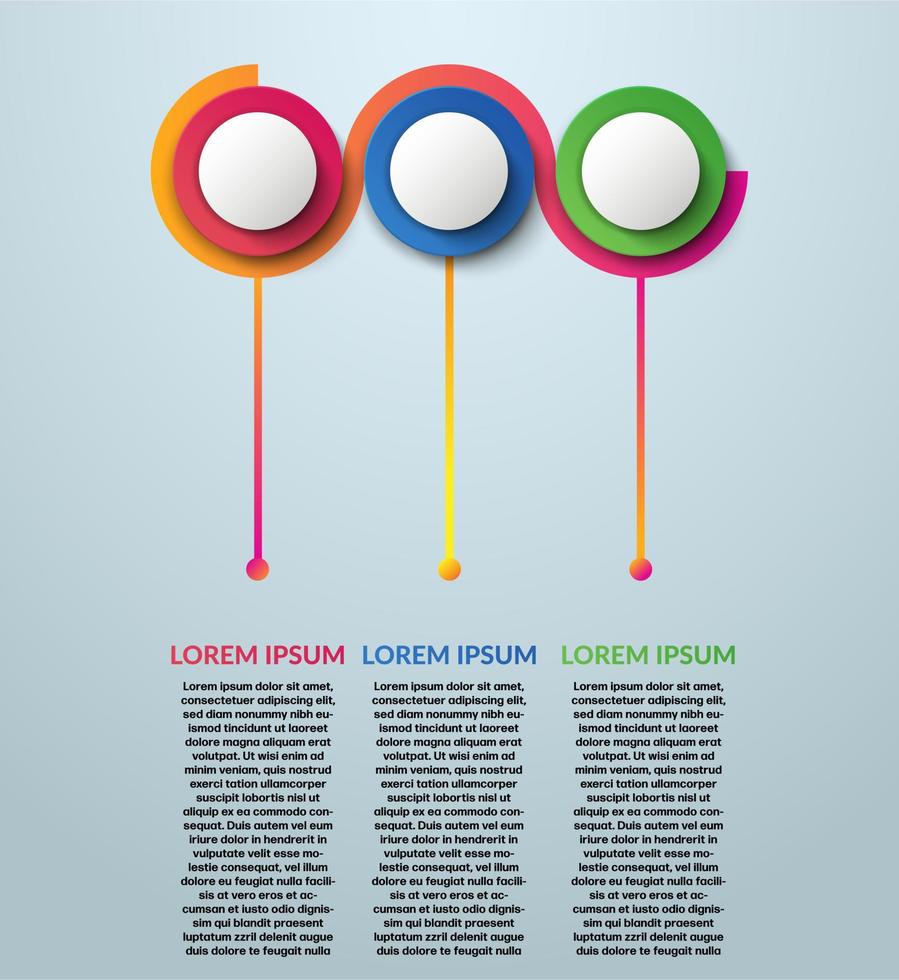 LOREM IPSUM

Lorem ipsum dolor sit amet, consectetuer adipiscing elit, sed diam nonummy nibh euismod tincidunt ut laoreet dolore magna aliquam erat volutpat. Ut wisi enim ad minim veniam, quis nostrud exerci tation ullamcorper suscipit lobortis nisl ut aliquip ex ea commodo consequat. Duis autem vel eum iriure dolor in hendrerit in vulputate velit esse molestie consequat, vel illum dolore eu feugiat nulla facilisis at vero eros et accumsan et iusto odio dignissim qui blandit praesent luptatum zzril delenit augue duis dolore te feugait nulla

LOREM IPSUM

Lorem ipsum dolor sit amet, consectetuer adipiscing elit, sed diam nonummy nibh euismod tincidunt ut laoreet dolore magna aliquam erat volutpat. Ut wisi enim ad minim veniam, quis nostrud exerci tation ullamcorper suscipit lobortis nisl ut aliquip ex ea commodo consequat. Duis autem vel eum iriure dolor in hendrerit in vulputate velit esse molestie consequat, vel illum dolore eu feugiat nulla facilisis at vero eros et accumsan et iusto odio dignissim qui blandit praesent luptatum zzril delenit augue duis dolore te feugait nulla

LOREM IPSUM

Lorem ipsum dolor sit amet, consectetuer adipiscing elit, sed diam nonummy nibh euismod tincidunt ut laoreet dolore magna aliquam erat volutpat. Ut wisi enim ad minim veniam, quis nostrud exerci tation ullamcorper suscipit lobortis nisl ut aliquip ex ea commodo consequat. Duis autem vel eum iriure dolor in hendrerit in vulputate velit esse molestie consequat, vel illum dolore eu feugiat nulla facilisis at vero eros et accumsan et iusto odio dignissim qui blandit praesent luptatum zzril delenit augue duis dolore te feugait nulla