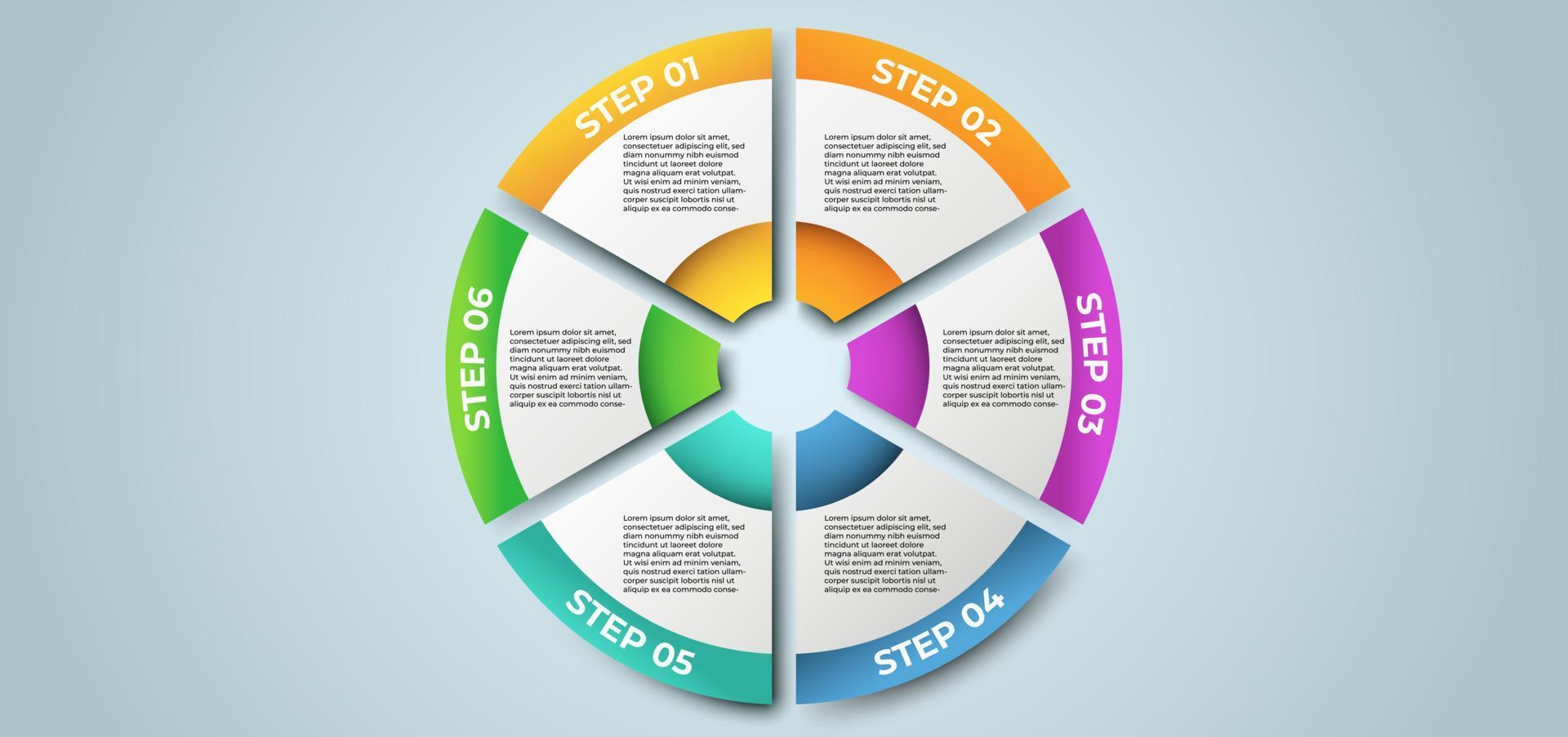 STEP 01

Lorem ipsum dolor sit amet, consectetuer adipiscing elit, sed diam nonummy nibh euismod tincidunt ut laoreet dolore magna aliquam erat volutpat. Ut wisi enim ad minim veniam, quis nostrud exerci tation ullamcorper suscipit lobortis nisl ut aliquip ex ea commodo conse-

STEP 02

Lorem ipsum dolor sit amet, consectetuer adipiscing elit, sed diam nonummy nibh euismod tincidunt ut laoreet dolore magna aliquam erat volutpat. Ut wisi enim ad minim veniam, quis nostrud exerci tation ullamcorper suscipit lobortis nisl ut aliquip ex ea commodo conse-

STEP 03

Lorem ipsum dolor sit amet, consectetuer adipiscing elit, sed diam nonummy nibh euismod tincidunt ut laoreet dolore magna aliquam erat volutpat. Ut wisi enim ad minim veniam, quis nostrud exerci tation ullamcorper suscipit lobortis nisl ut aliquip ex ea commodo conse-

STEP 04

Lorem ipsum dolor sit amet, consectetuer adipiscing elit, sed diam nonummy nibh euismod tincidunt ut laoreet dolore magna aliquam erat volutpat. Ut wisi enim ad minim veniam, quis nostrud exerci tation ullamcorper suscipit lobortis nisl ut aliquip ex ea commodo conse-

STEP 05

Lorem ipsum dolor sit amet, consectetuer adipiscing elit, sed diam nonummy nibh euismod tincidunt ut laoreet dolore magna aliquam erat volutpat. Ut wisi enim ad minim veniam, quis nostrud exerci tation ullamcorper suscipit lobortis nisl ut aliquip ex ea commodo conse-

STEP 06

Lorem ipsum dolor sit amet, consectetuer adipiscing elit, sed diam nonummy nibh euismod tincidunt ut laoreet dolore magna aliquam erat volutpat. Ut wisi enim ad minim veniam, quis nostrud exerci tation ullamcorper suscipit lobortis nisl ut aliquip ex ea commodo conse-