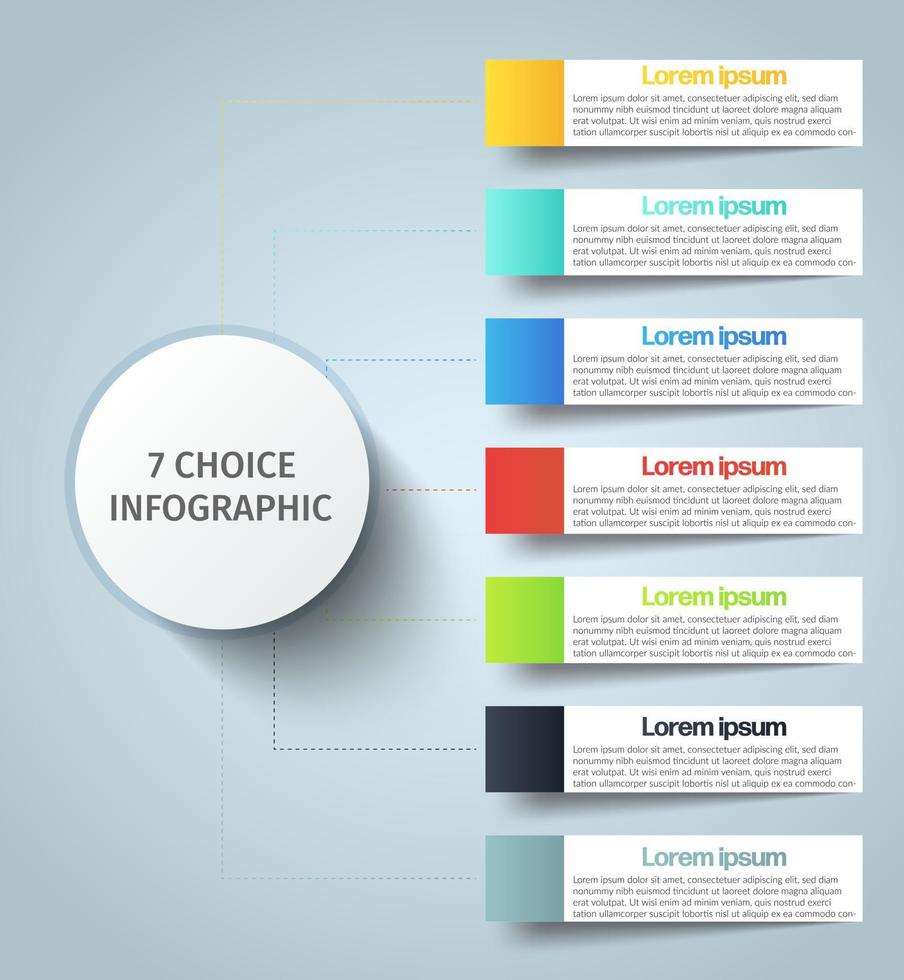 7 CHOICE INFOGRAPHIC

Lorem ipsum

Lorem ipsum dolor sit amet, consectetuer adipiscing elit, sed diam nonummy nibh euismod tincidunt ut laoreet dolore magna aliquam erat volutpat. Ut wisi enim ad minim veniam, quis nostrud exerci tation ullamcorper suscipit lobortis nisl ut aliquip ex ea commodo con-

Lorem ipsum

Lorem ipsum dolor sit amet, consectetuer adipiscing elit, sed diam nonummy nibh euismod tincidunt ut laoreet dolore magna aliquam erat volutpat. Ut wisi enim ad minim veniam, quis nostrud exerci tation ullamcorper suscipit lobortis nisl ut aliquip ex ea commodo con-

Lorem ipsum

Lorem ipsum dolor sit amet, consectetuer adipiscing elit, sed diam nonummy nibh euismod tincidunt ut laoreet dolore magna aliquam erat volutpat. Ut wisi enim ad minim veniam, quis nostrud exerci tation ullamcorper suscipit lobortis nisl ut aliquip ex ea commodo con-

Lorem ipsum

Lorem ipsum dolor sit amet, consectetuer adipiscing elit, sed diam nonummy nibh euismod tincidunt ut laoreet dolore magna aliquam erat volutpat. Ut wisi enim ad minim veniam, quis nostrud exerci tation ullamcorper suscipit lobortis nisl ut aliquip ex ea commodo con-

Lorem ipsum

Lorem ipsum dolor sit amet, consectetuer adipiscing elit, sed diam nonummy nibh euismod tincidunt ut laoreet dolore magna aliquam erat volutpat. Ut wisi enim ad minim veniam, quis nostrud exerci tation ullamcorper suscipit lobortis nisl ut aliquip ex ea commodo con-

Lorem ipsum

Lorem ipsum dolor sit amet, consectetuer adipiscing elit, sed diam nonummy nibh euismod tincidunt ut laoreet dolore magna aliquam erat volutpat. Ut wisi enim ad minim veniam, quis nostrud exerci tation ullamcorper suscipit lobortis nisl ut aliquip ex ea commodo con-

Lorem ipsum

Lorem ipsum dolor sit amet, consectetuer adipiscing elit, sed diam nonummy nibh euismod tincidunt ut laoreet dolore magna aliquam erat volutpat. Ut wisi enim ad minim veniam, quis nostrud exerci tation ullamcorper suscipit lobortis nisl ut aliquip ex ea commodo con-