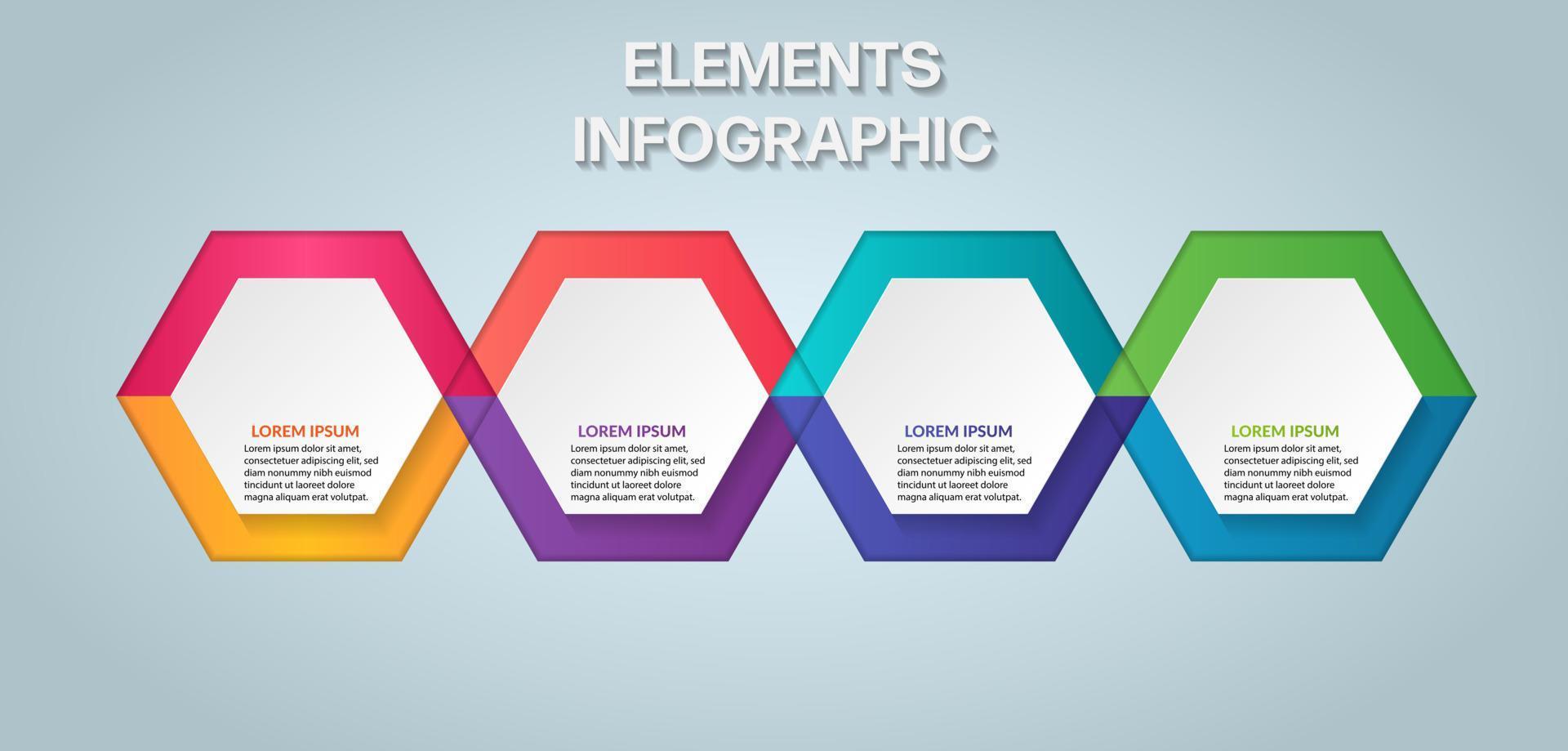 ELEMENTS
INFOGRAPHIC

LOREM IPSUM
Lorem ipsum dolor sit amet, consectetuer adipiscing elit, sed diam nonummy nibh euismod tincidunt ut laoreet dolore magna aliquam erat volutpat.

LOREM IPSUM
Lorem ipsum dolor sit amet, consectetuer adipiscing elit, sed diam nonummy nibh euismod tincidunt ut laoreet dolore magna aliquam erat volutpat.

LOREM IPSUM
Lorem ipsum dolor sit amet, consectetuer adipiscing elit, sed diam nonummy nibh euismod tincidunt ut laoreet dolore magna aliquam erat volutpat.

LOREM IPSUM
Lorem ipsum dolor sit amet, consectetuer adipiscing elit, sed diam nonummy nibh euismod tincidunt ut laoreet dolore magna aliquam erat volutpat.