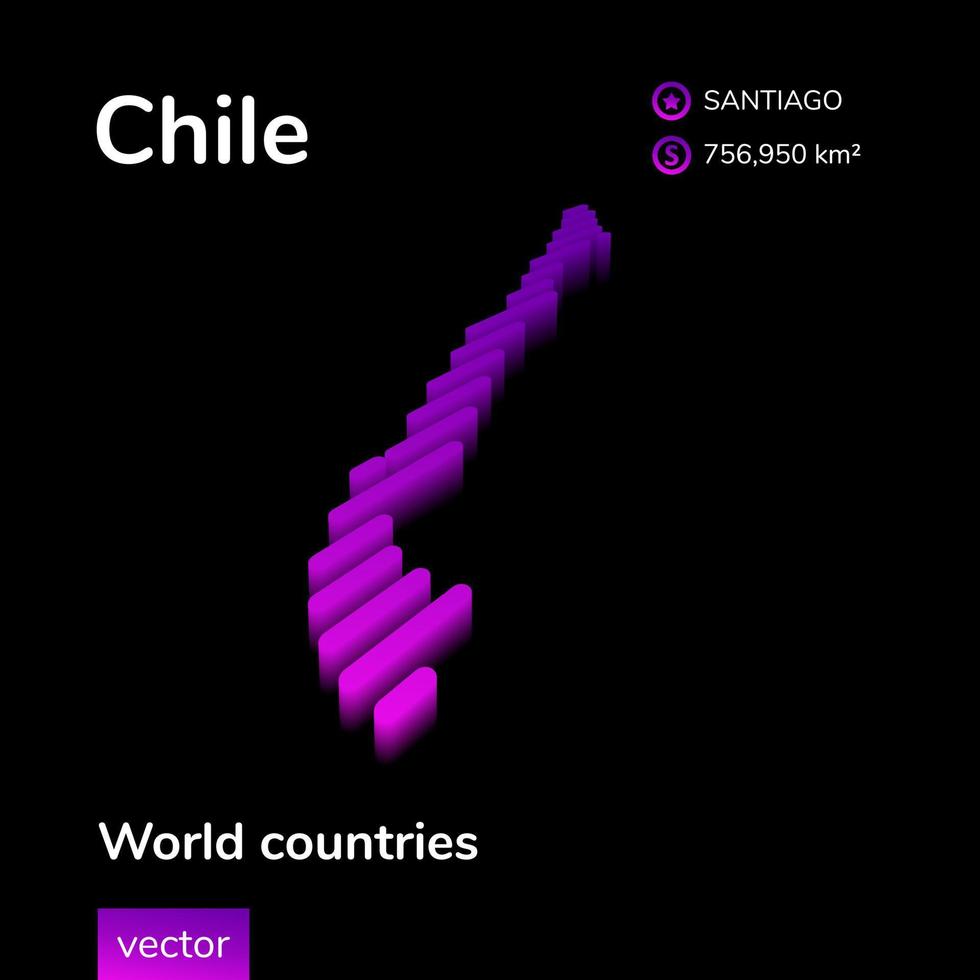 Chile

SANTIAGO

S 756,950 km²

World countries

vector